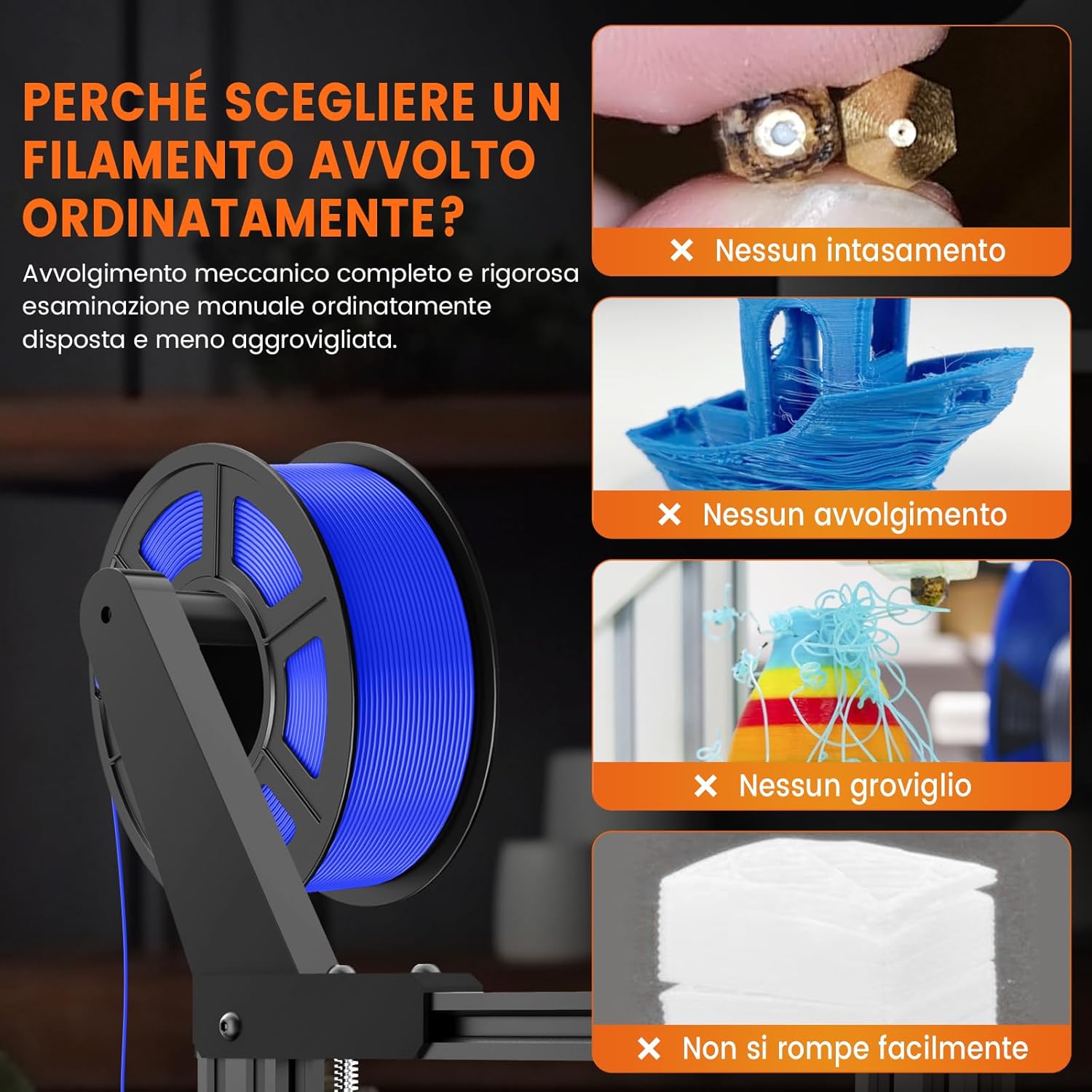 PERCHÉ SCEGLIERE UN FILAMENTO AVVOLTO ORDINATAMENTE?

Avvolgimento meccanico completo e rigorosa esaminazione manuale ordinatamente disposta e meno aggrovigliata.

✕ Nessun intasamento

✕ Nessun avvolgimento

✕ Nessun groviglio

✕ Non si rompe facilmente