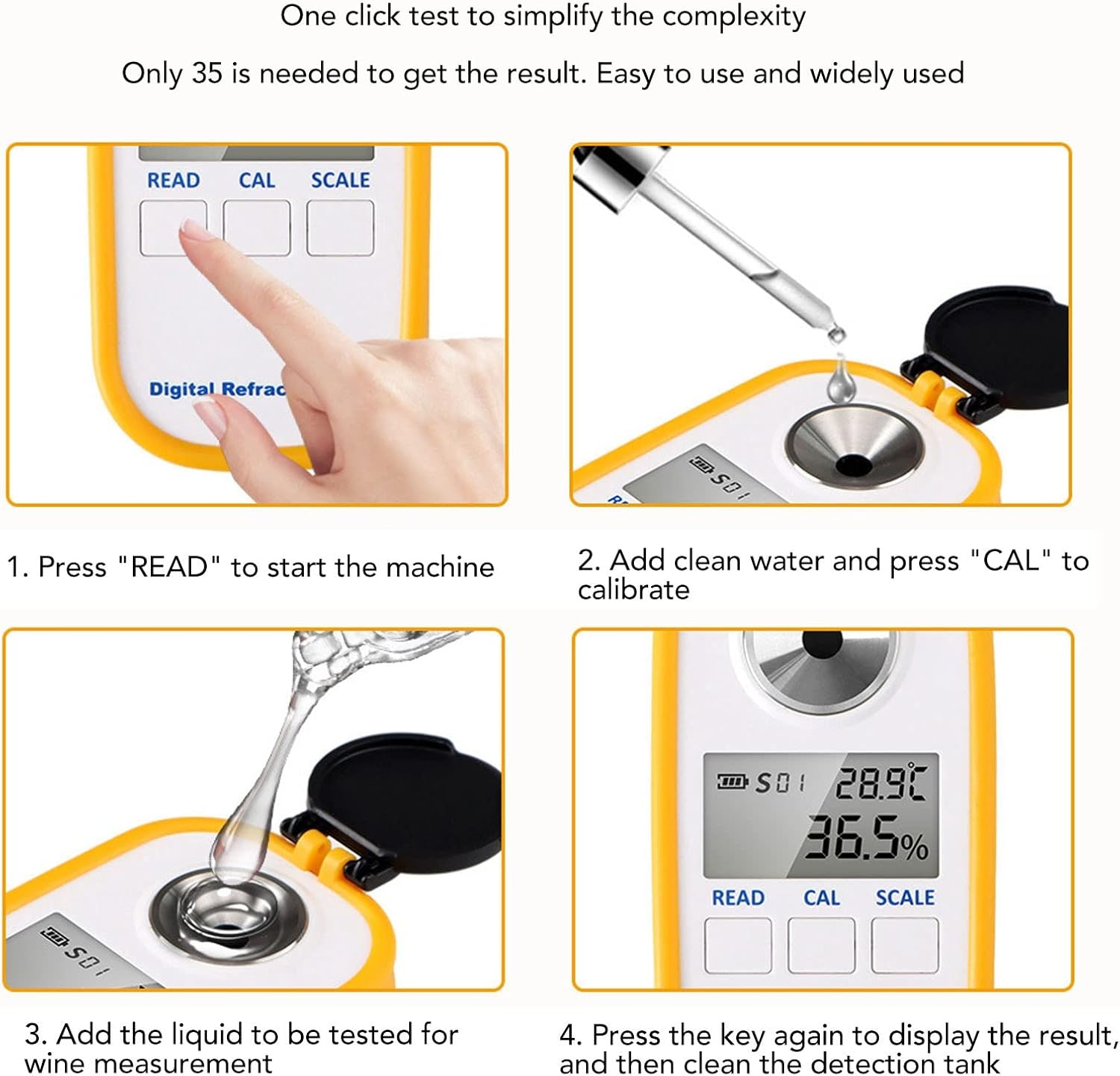 One click test to simplify the complexity

Only 35 is needed to get the result. Easy to use and widely used

READ CAL SCALE

Digital Refrac

S01

1. Press "READ" to start the machine

2. Add clean water and press "CAL" to calibrate

S01

S01 28.9℃
36.5%

READ CAL SCALE

3. Add the liquid to be tested for wine measurement

4. Press the key again to display the result, and then clean the detection tank