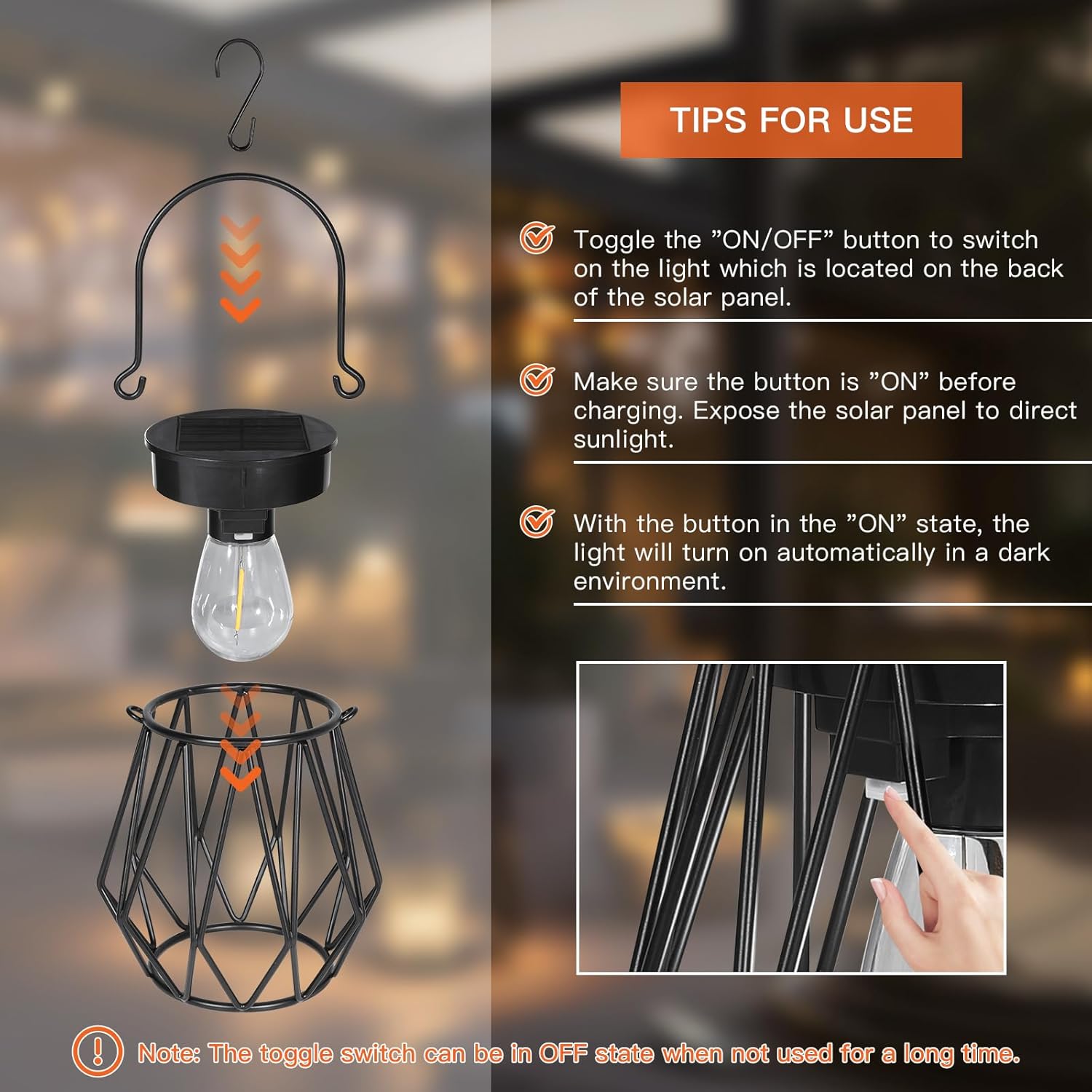 TIPS FOR USE

Toggle the ”ON/OFF” button to switch on the light which is located on the back of the solar panel.

Make sure the button is ”ON” before charging. Expose the solar panel to direct sunlight.

With the button in the ”ON” state, the light will turn on automatically in a dark environment.

Note: The toggle switch can be in OFF state when not used for a long time.