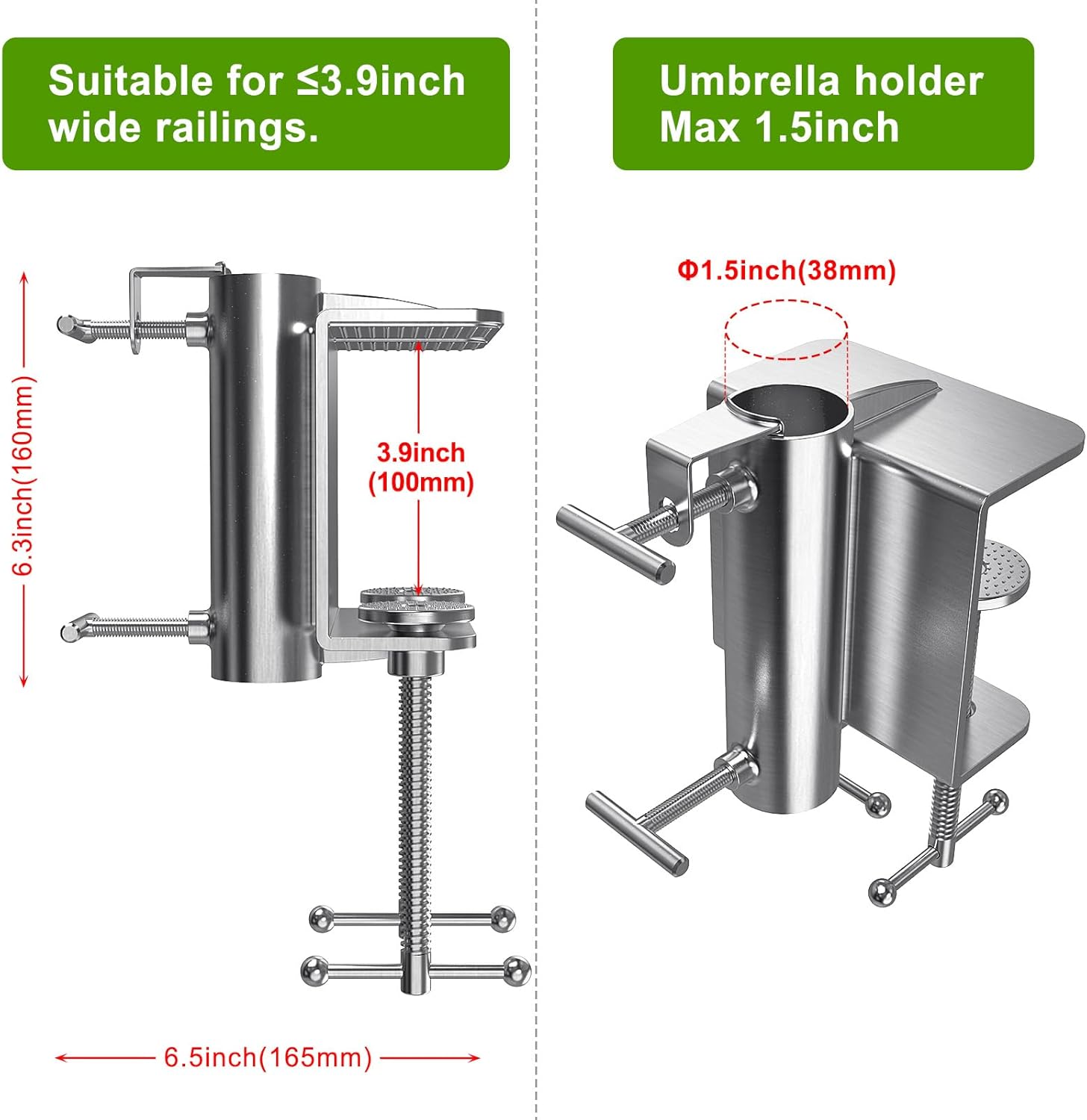 Suitable for ≤3.9inch wide railings.

6.3inch(160mm)

3.9inch (100mm)

6.5inch(165mm)

Umbrella holder Max 1.5inch

Φ1.5inch(38mm)