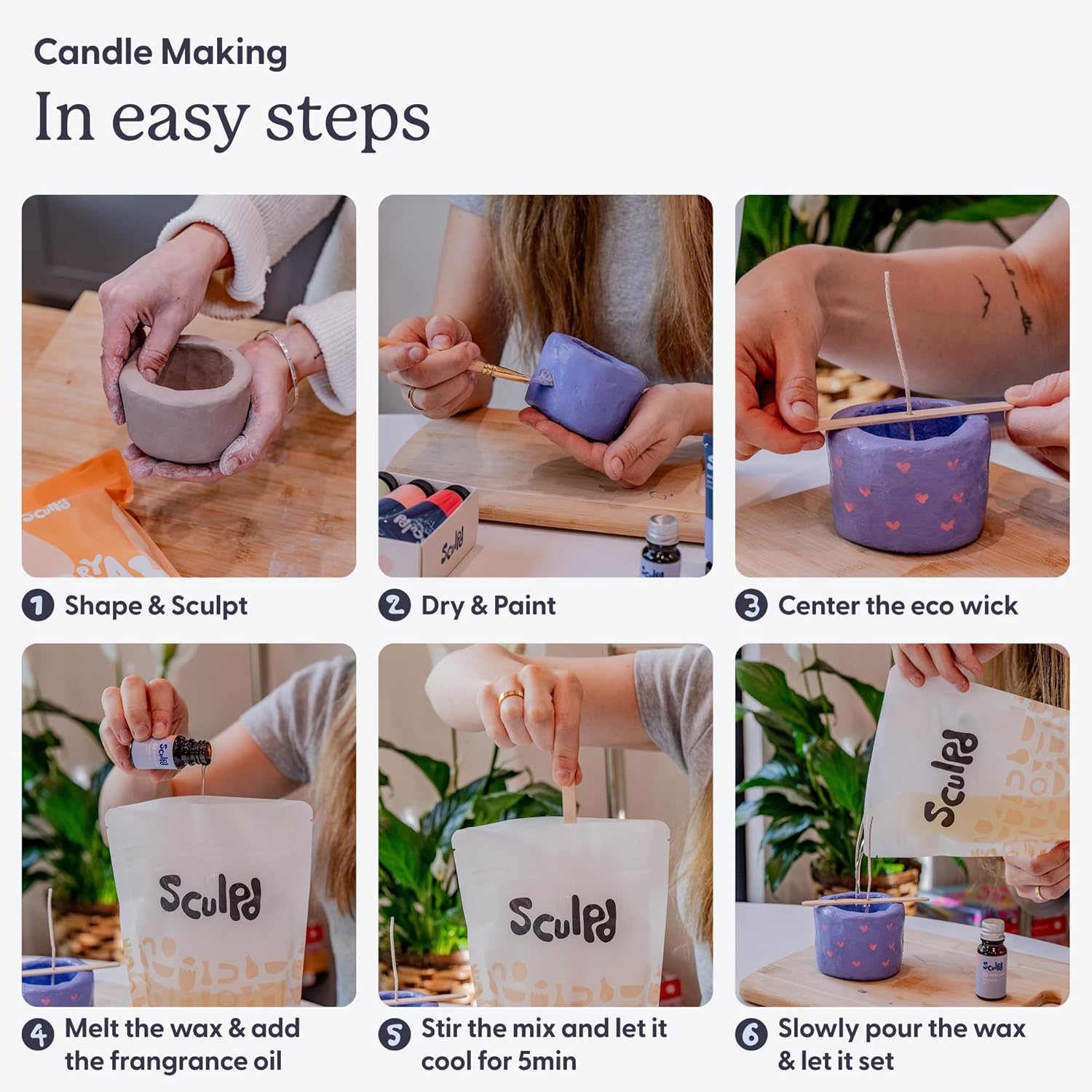 Candle Making

In easy steps

Sculpd

Sculpd

1 Shape & Sculpt

2 Dry & Paint

3 Center the eco wick

Sculpd

Sculpd

Sculpd

Sculpd

Sculpd

4 Melt the wax & add the frangrance oil

5 Stir the mix and let it cool for 5min

6 Slowly pour the wax & let it set