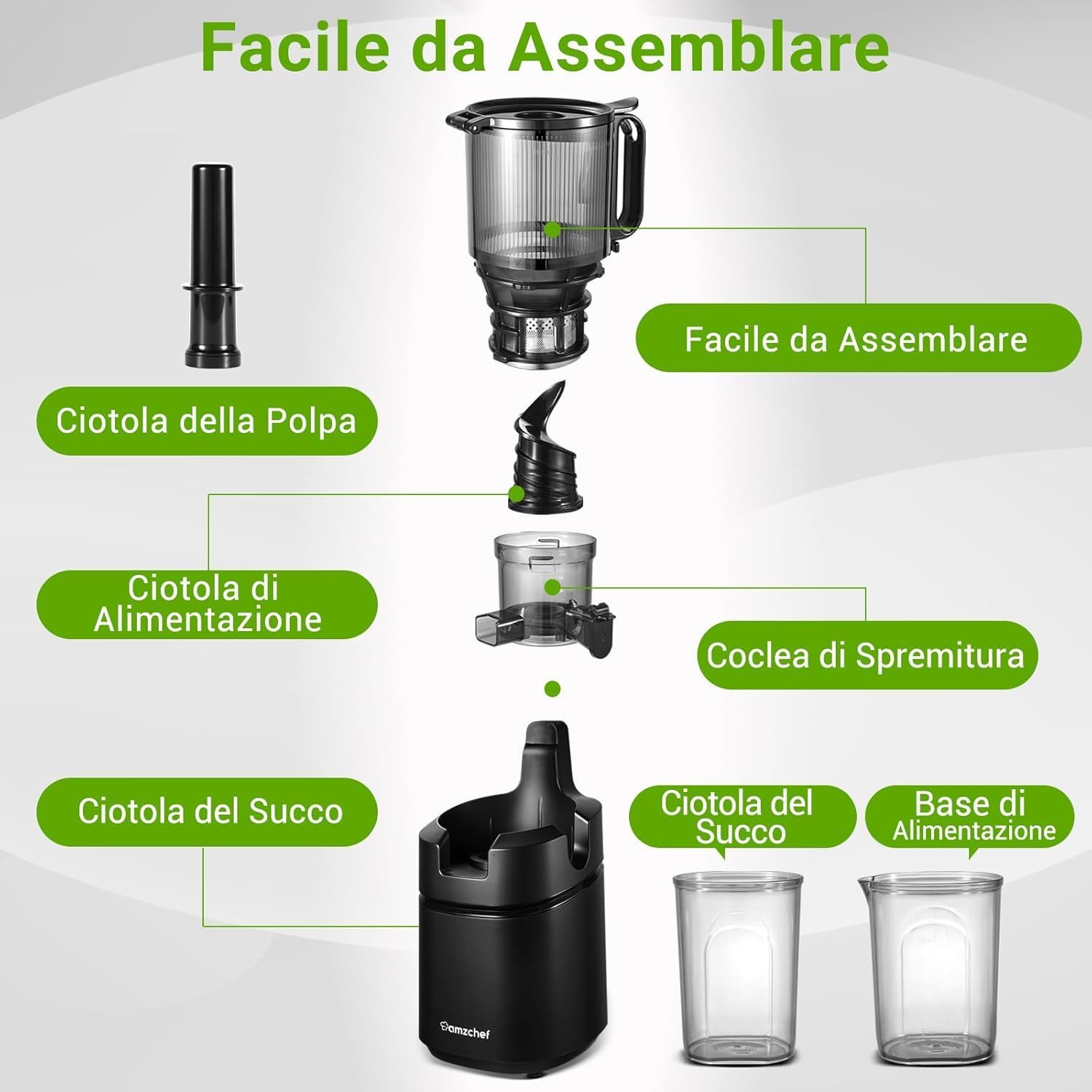 Facile da Assemblare

Facile da Assemblare

Ciotola della Polpa

Ciotola di Alimentazione

Coclea di Spremitura

Ciotola del Succo

Ciotola del Succo

Base di Alimentazione

amzchef