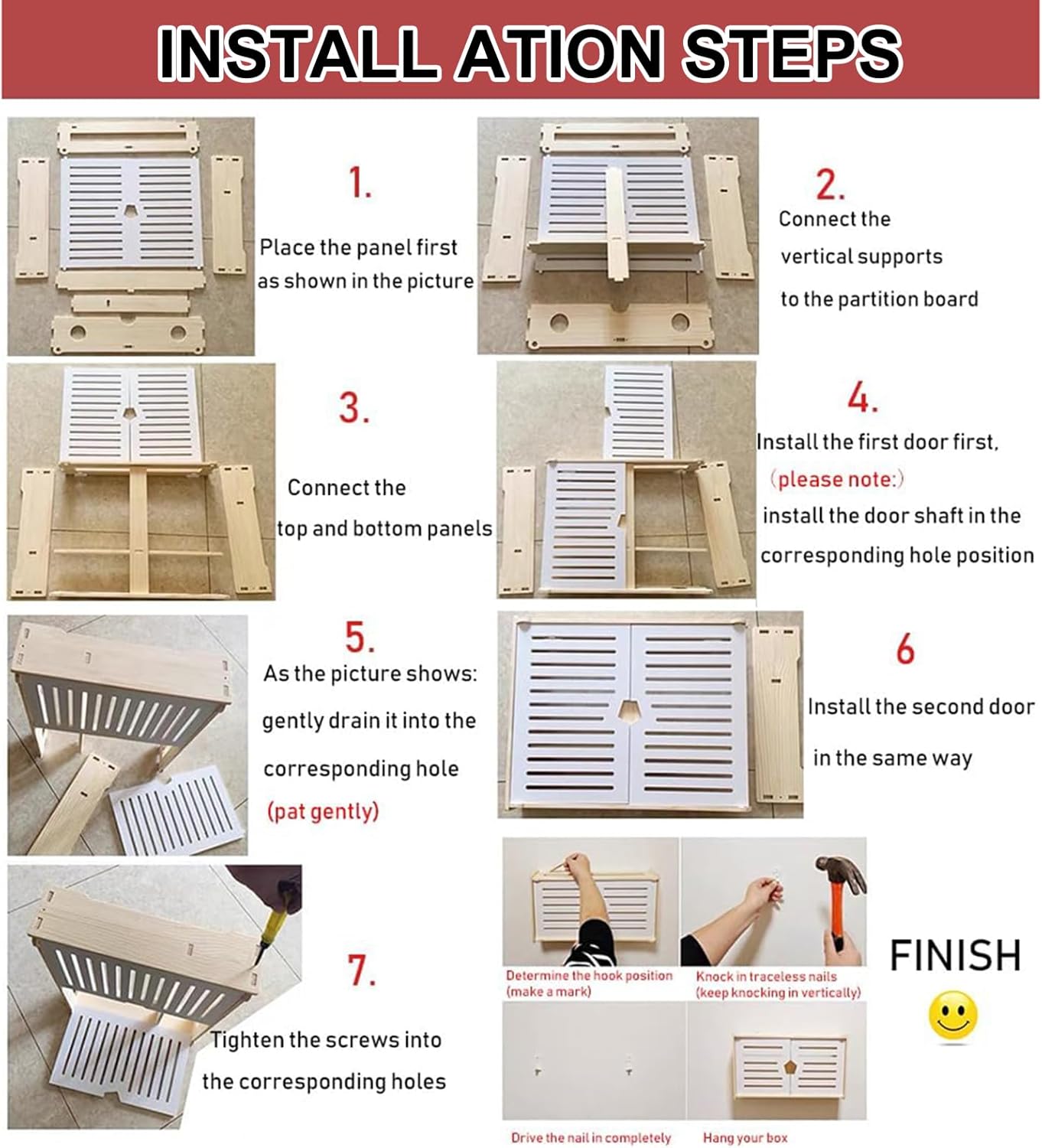 INSTALL ATION STEPS

1.

Place the panel first as shown in the picture

2.

Connect the vertical supports to the partition board

3.

Connect the top and bottom panels

4.

Install the first door first, (please note:) install the door shaft in the corresponding hole position

5.

As the picture shows: gently drain it into the corresponding hole (pat gently)

6

Install the second door in the same way

7.

Tighten the screws into the corresponding holes

Determine the hook position (make a mark)

Knock in traceless nails (keep knocking in vertically)

Drive the nail in completely

Hang your box

FINISH