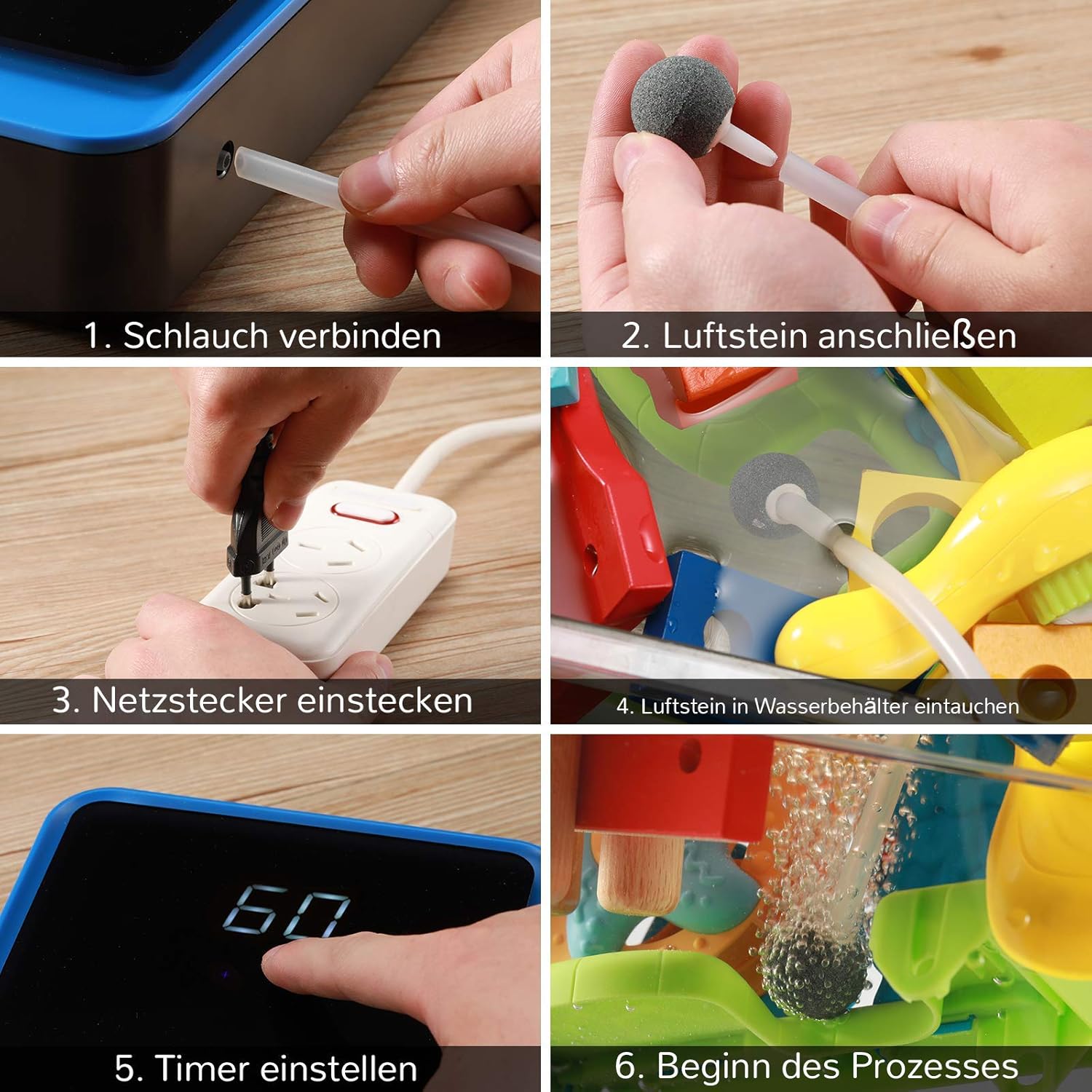 1. Schlauch verbinden

2. Luftstein anschließen

3. Netzstecker einstecken

4. Luftstein in Wasserbehälter eintauchen

60

5. Timer einstellen

6. Beginn des Prozesses