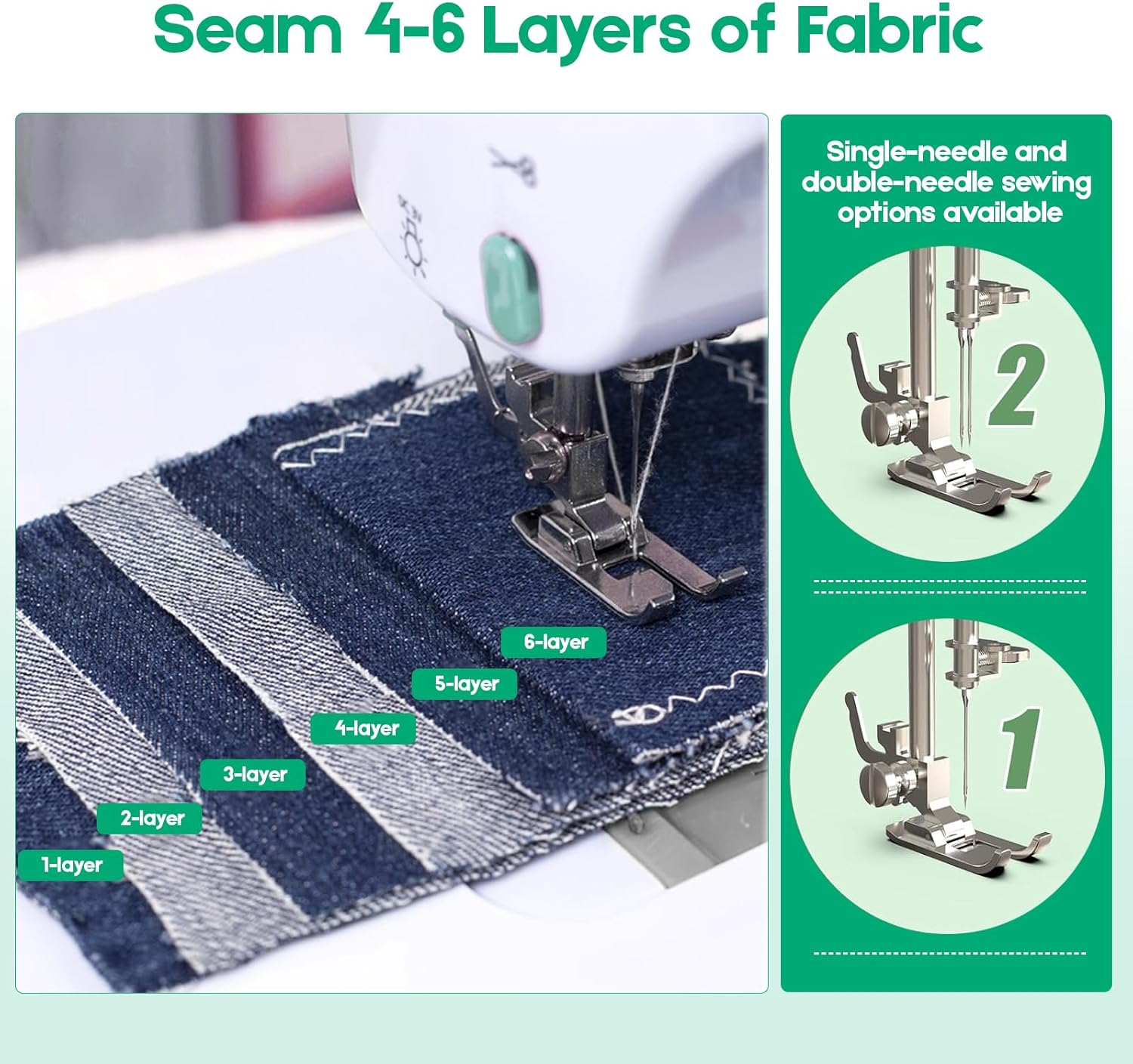 Seam 4-6 Layers of Fabric

6-layer

5-layer

4-layer

3-layer

2-layer

1-layer

Single-needle and double-needle sewing options available

2

1