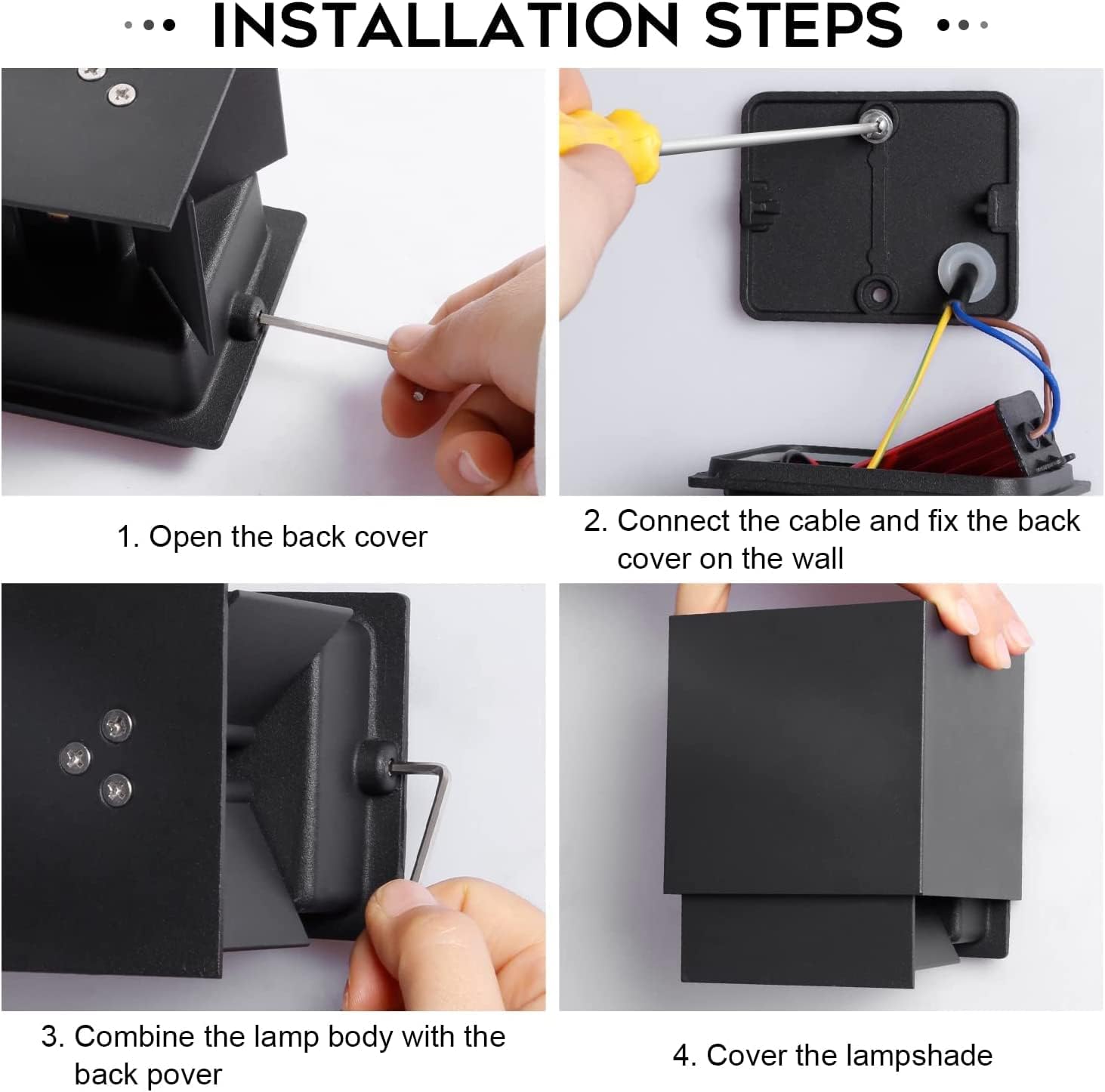 INSTALLATION STEPS

1. Open the back cover

2. Connect the cable and fix the back cover on the wall

3. Combine the lamp body with the back pover

4. Cover the lampshade