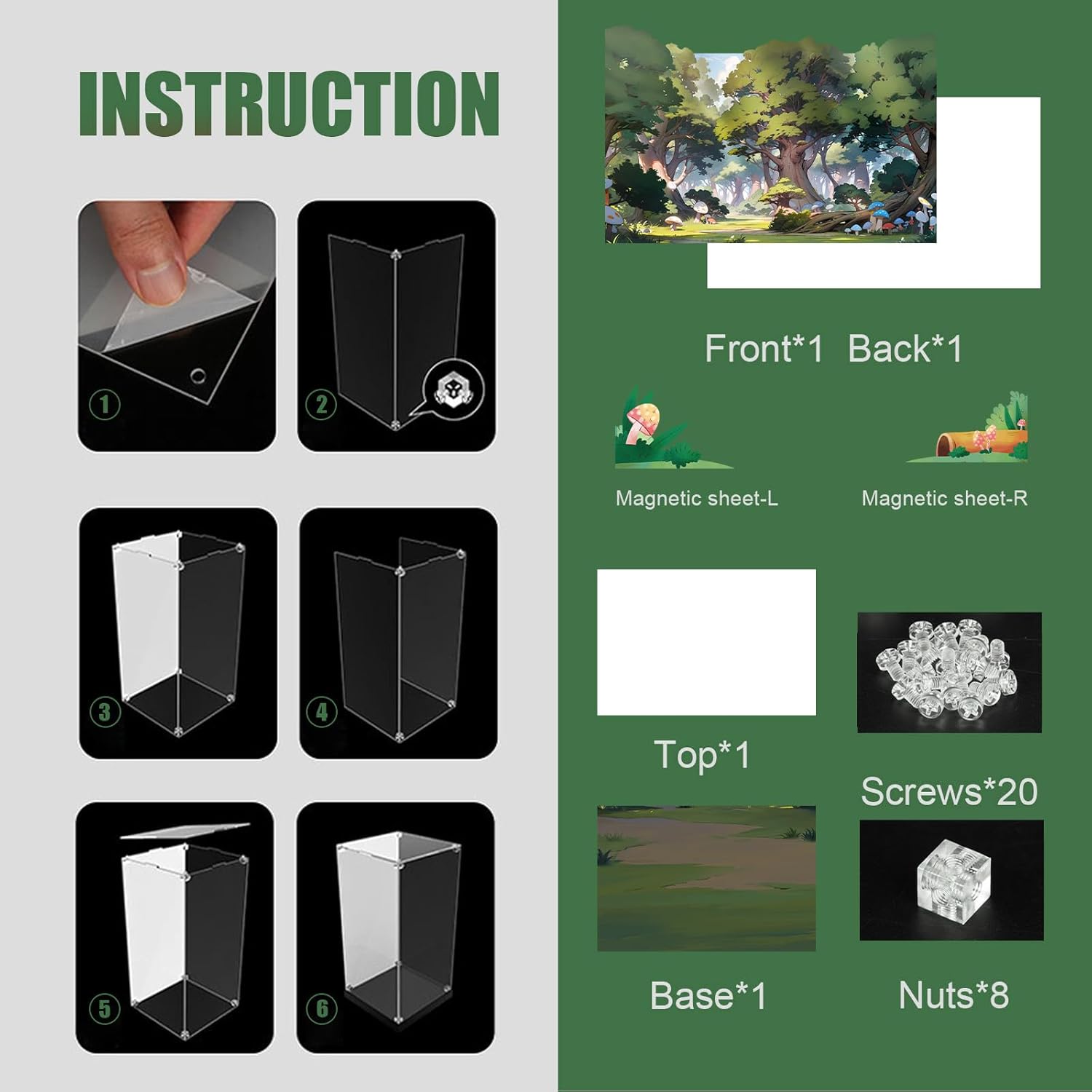 INSTRUCTION

1

2

3

4

5

6

Front*1 Back*1

Magnetic sheet-L

Magnetic sheet-R

Top*1

Screws*20

Base*1

Nuts*8