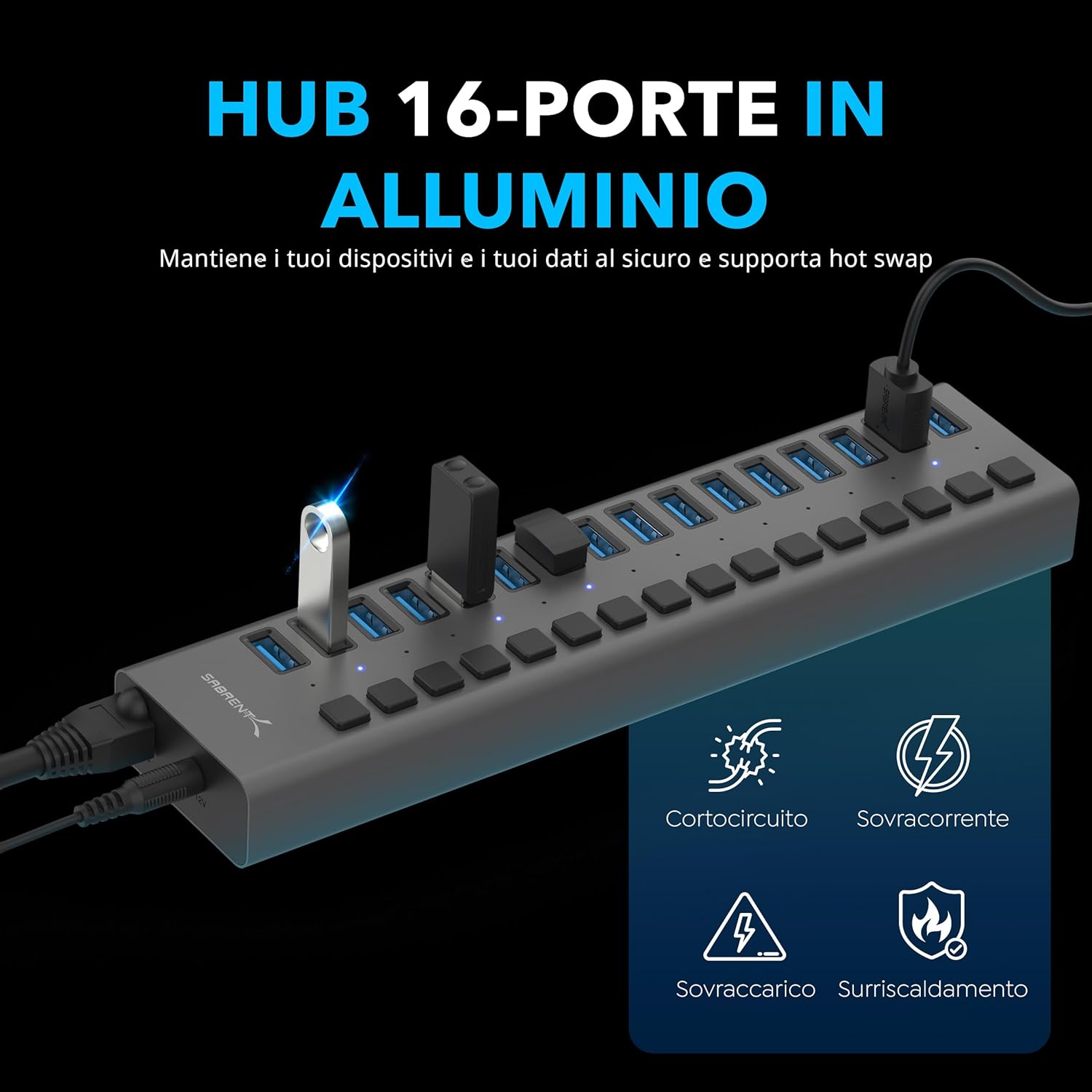 HUB 16-PORTE IN ALLUMINIO

Mantiene i tuoi dispositivi e i tuoi dati al sicuro e supporta hot swap

SABRENT

SABRENT

12V

Cortocircuito

Sovracorrente

Sovraccarico

Surriscaldamento