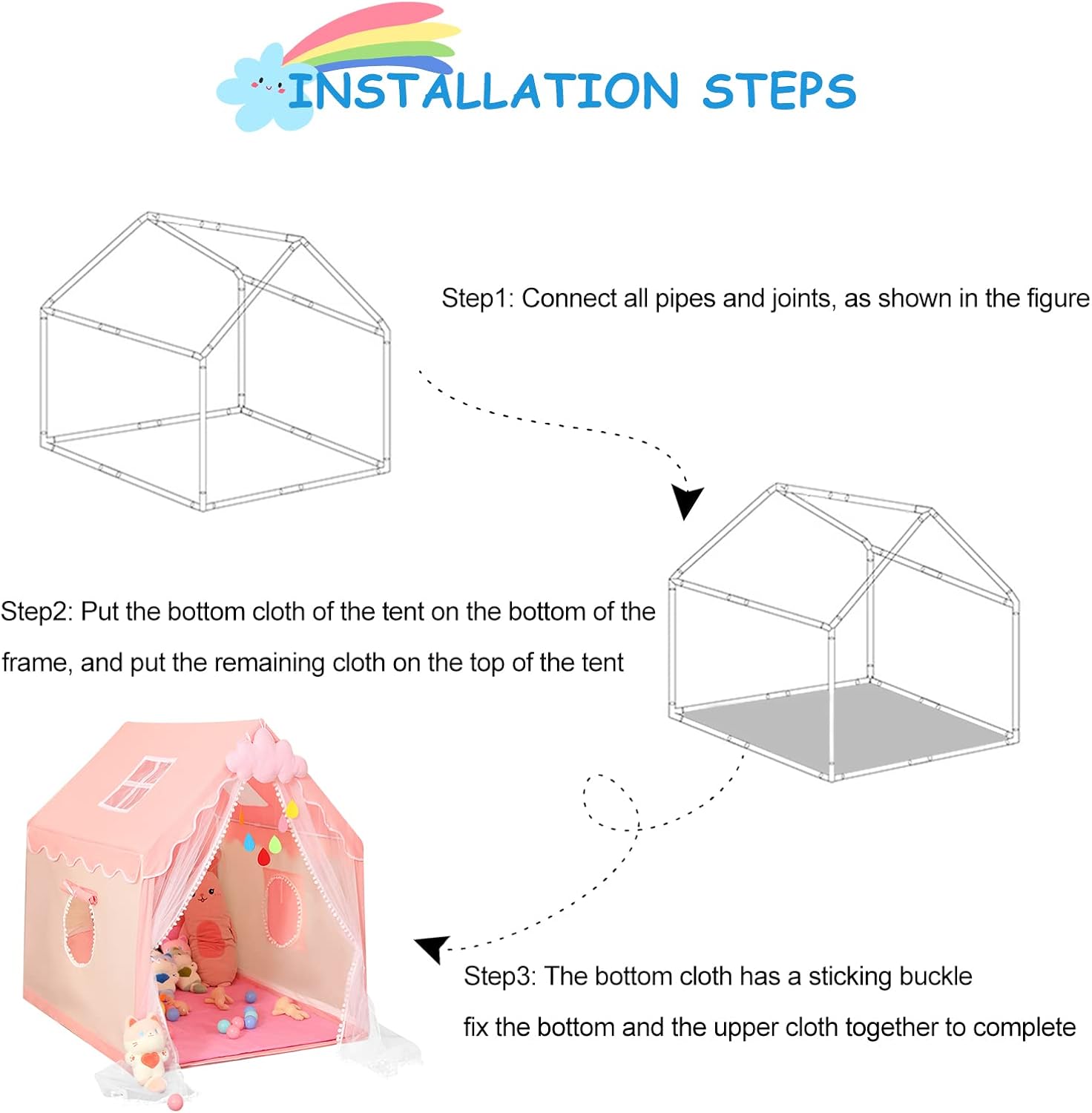 INSTALLATION STEPS

Step1: Connect all pipes and joints, as shown in the figure

Step2: Put the bottom cloth of the tent on the bottom of the frame, and put the remaining cloth on the top of the tent

Step3: The bottom cloth has a sticking buckle fix the bottom and the upper cloth together to complete