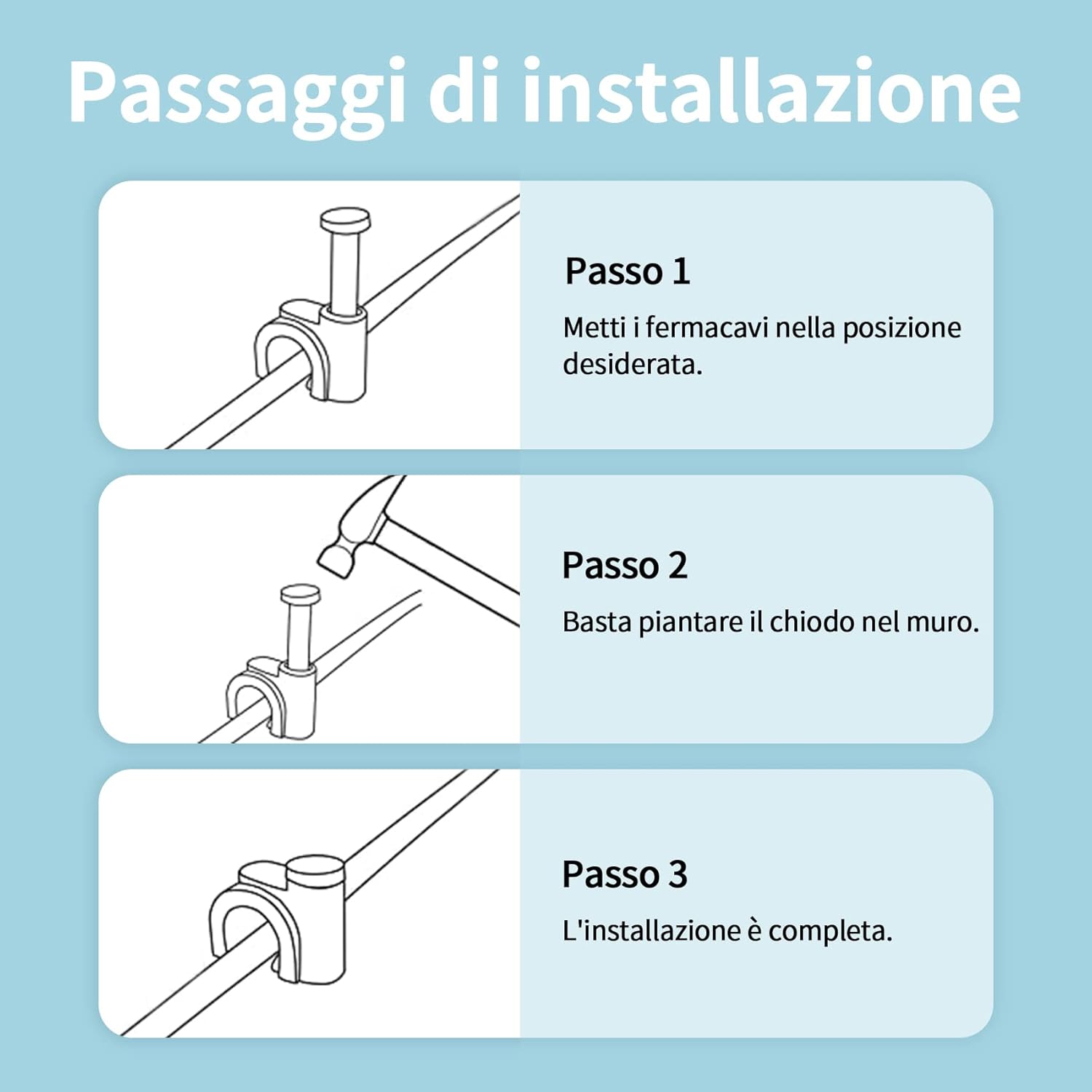 Passaggi di installazione

Passo 1

Metti i fermacavi nella posizione desiderata.

Passo 2

Basta piantare il chiodo nel muro.

Passo 3

L'installazione è completa.