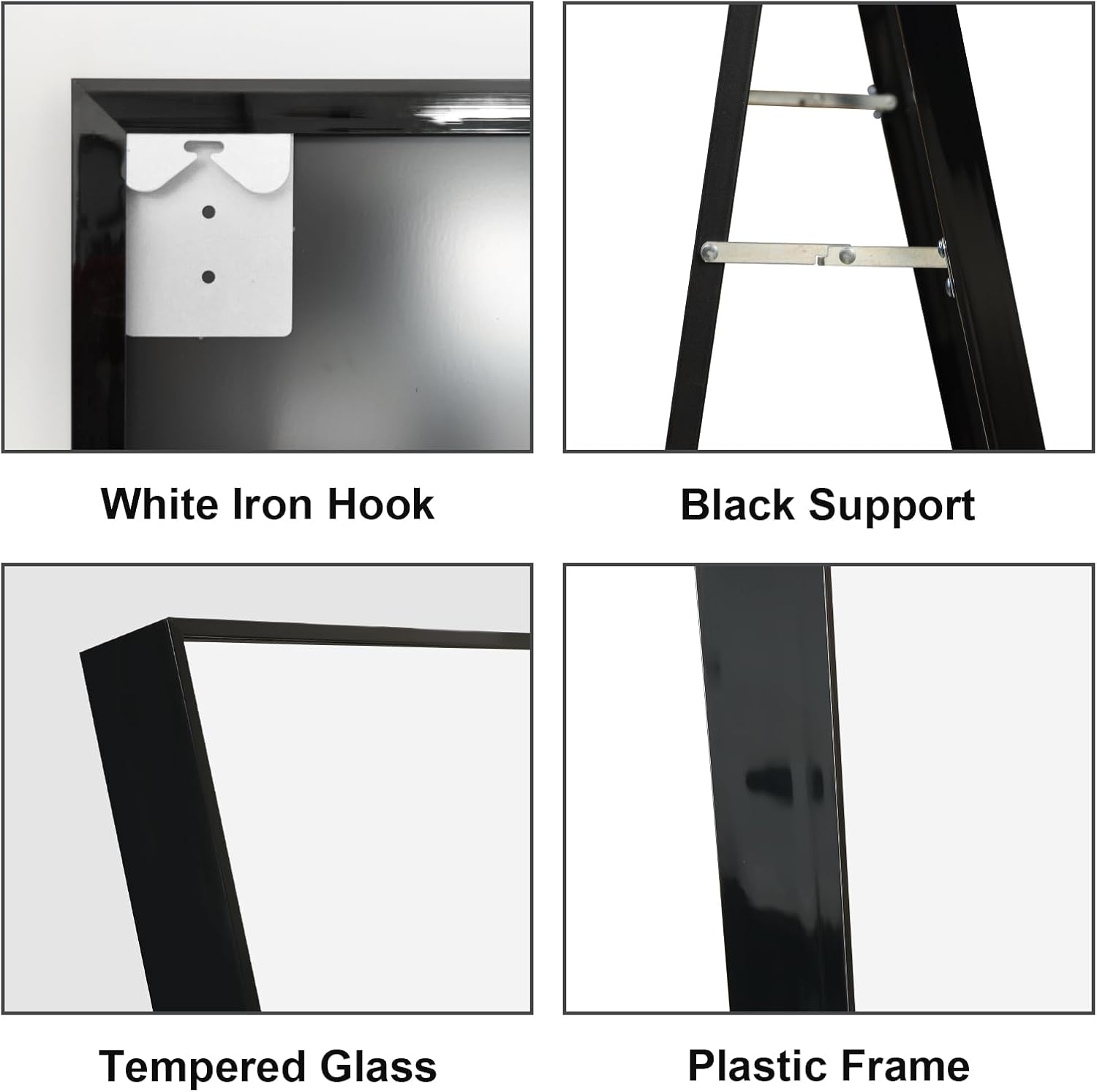 White Iron Hook

Black Support

Tempered Glass

Plastic Frame