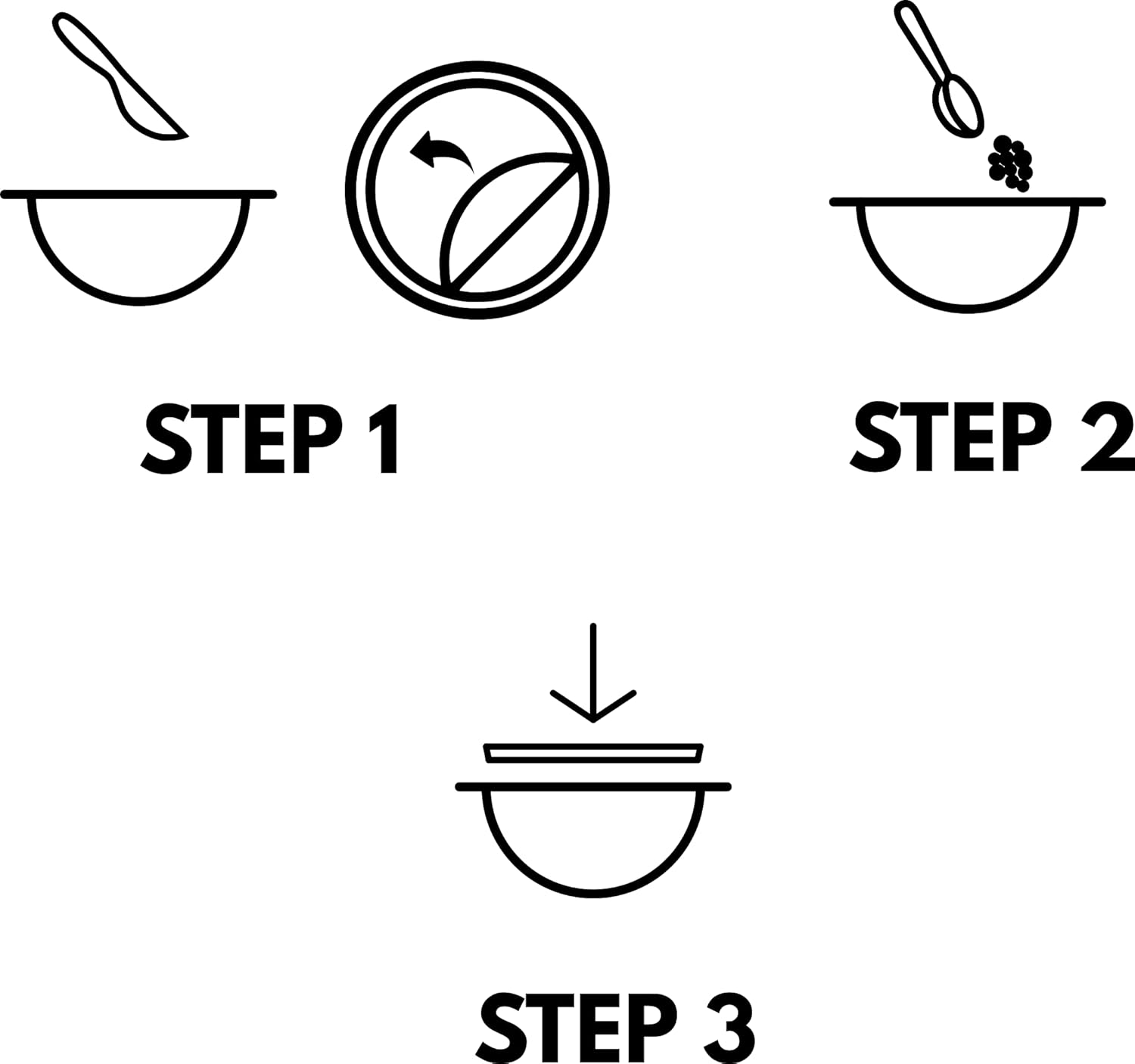 STEP 1

STEP 2

STEP 3