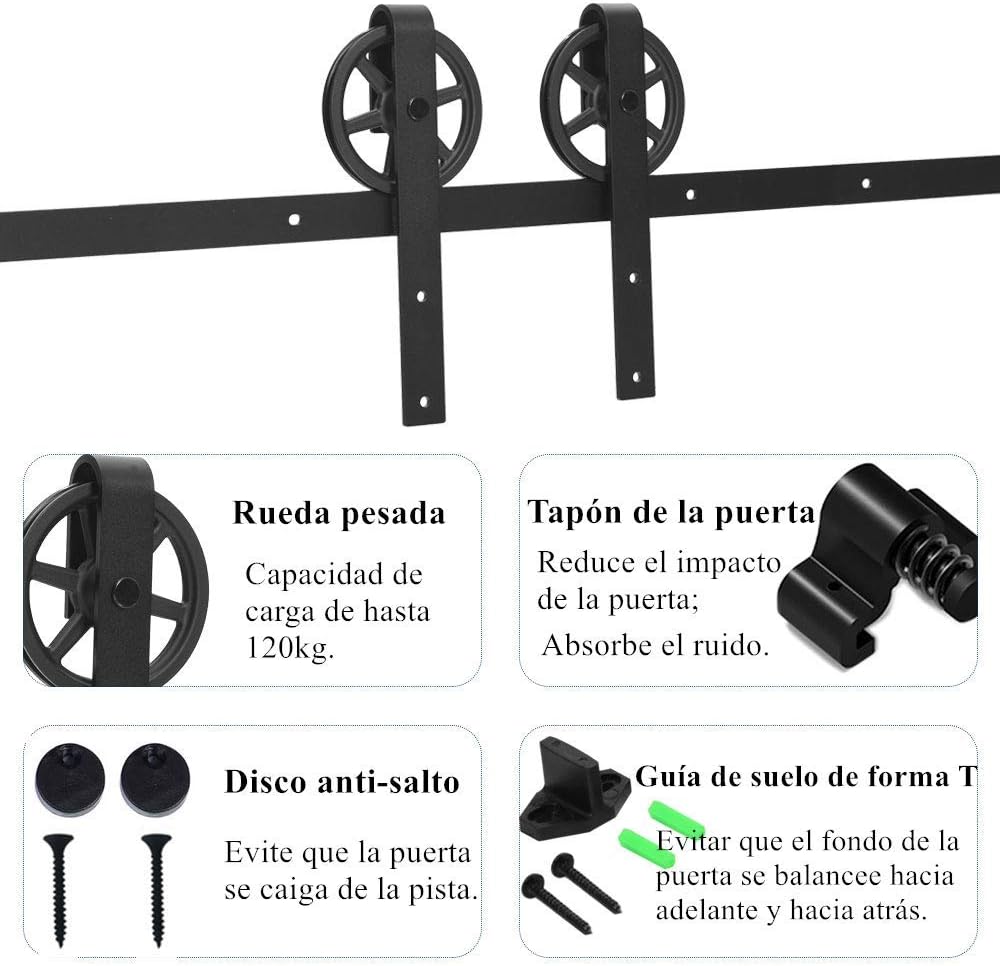 Rueda pesada

Capacidad de carga de hasta 120kg.

Tapón de la puerta

Reduce el impacto de la puerta;

Absorbe el ruido.

Disco anti-salto

Evite que la puerta se caiga de la pista.

Guía de suelo de forma T

Evitar que el fondo de la puerta se balancee hacia adelante y hacia atrás.