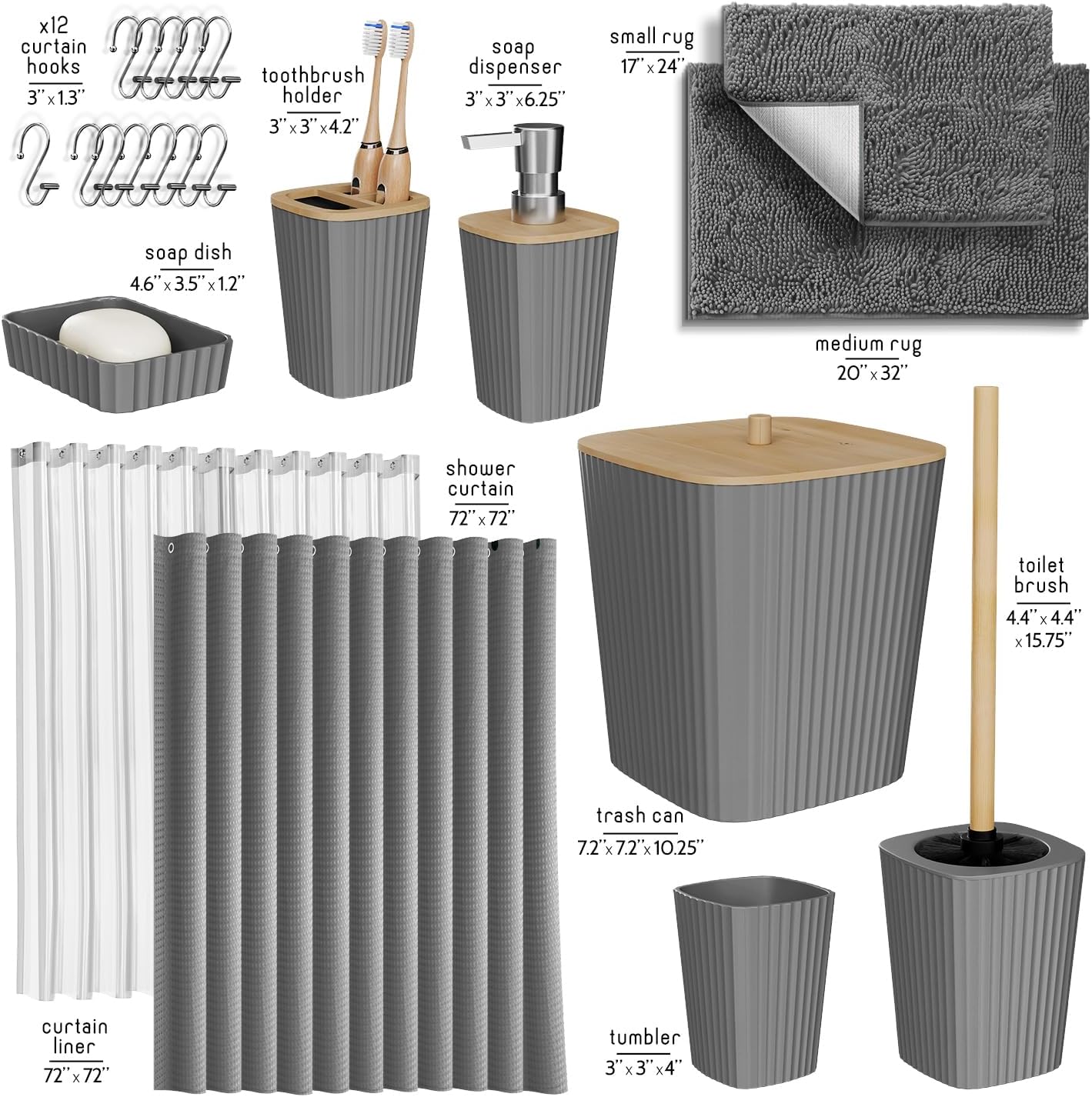 x12 curtain hooks
3'' x 1.3''

toothbrush holder
3'' x 3'' x 4.2''

soap dispenser
3'' x 3'' x 6.25''

small rug
17'' x 24''

soap dish
4.6'' x 3.5'' x 1.2''

medium rug
20'' x 32''

shower curtain
72'' x 72''

toilet brush
4.4'' x 4.4'' x 15.75''

trash can
7.2'' x 7.2'' x 10.25''

curtain liner
72'' x 72''

tumbler
3'' x 3'' x 4''