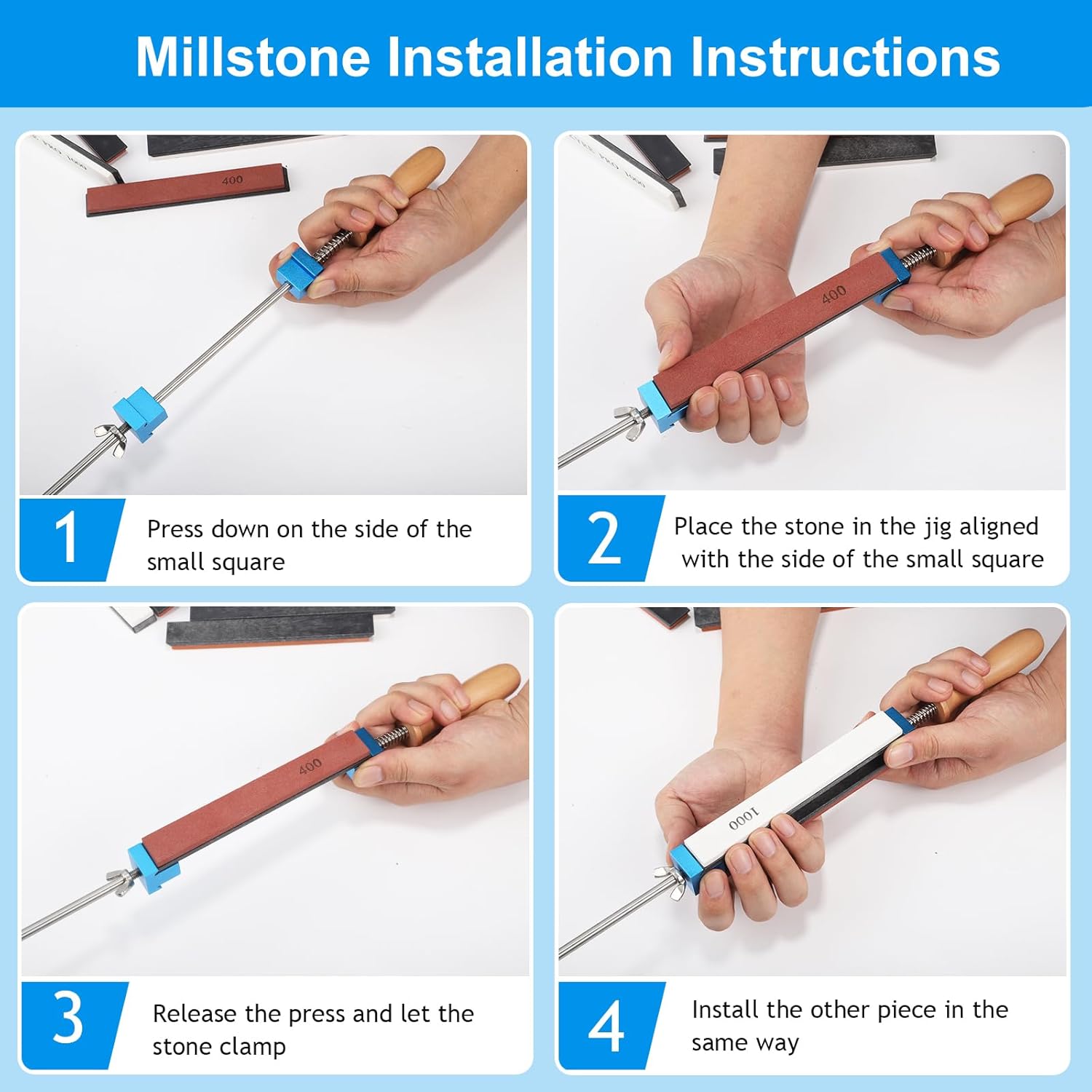 Millstone Installation Instructions

400

1 Press down on the side of the small square

400

2 Place the stone in the jig aligned with the side of the small square

400

3 Release the press and let the stone clamp

1000

4 Install the other piece in the same way