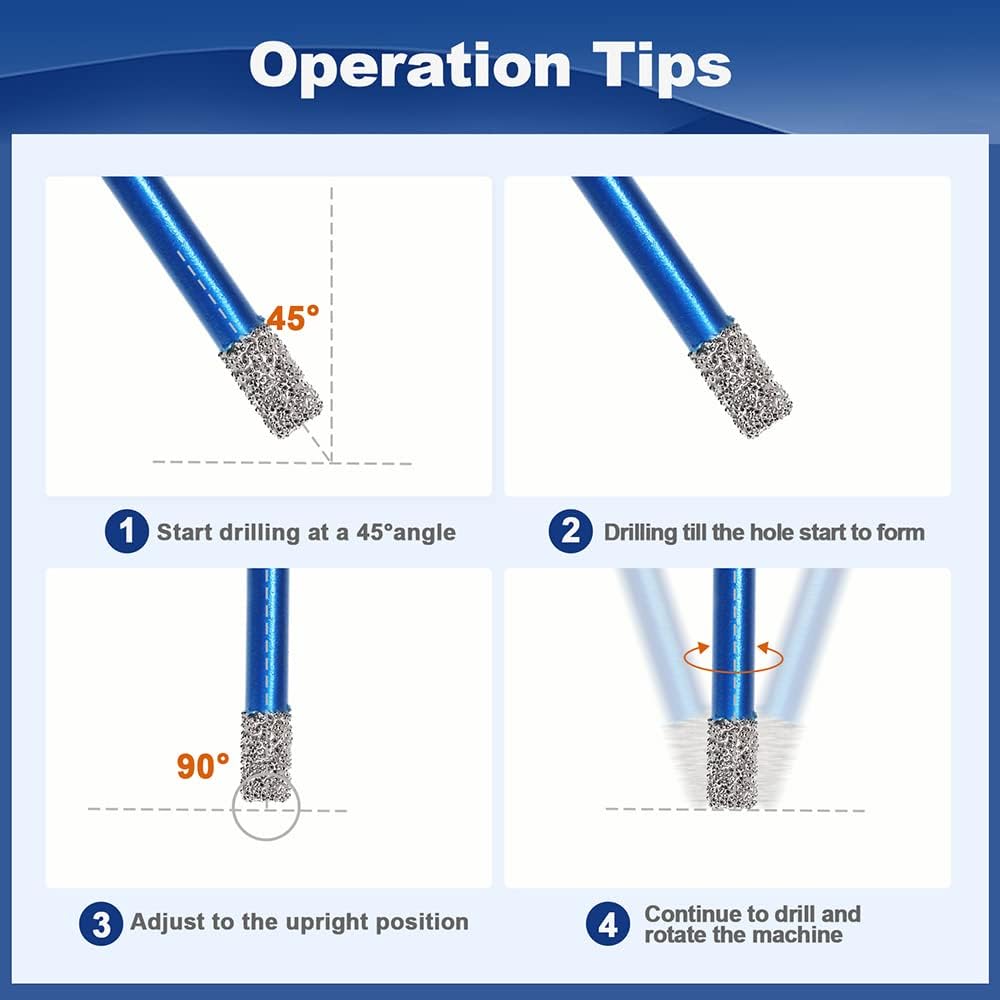 Operation Tips

45°

1 Start drilling at a 45°angle

2 Drilling till the hole start to form

90°

3 Adjust to the upright position

4 Continue to drill and rotate the machine