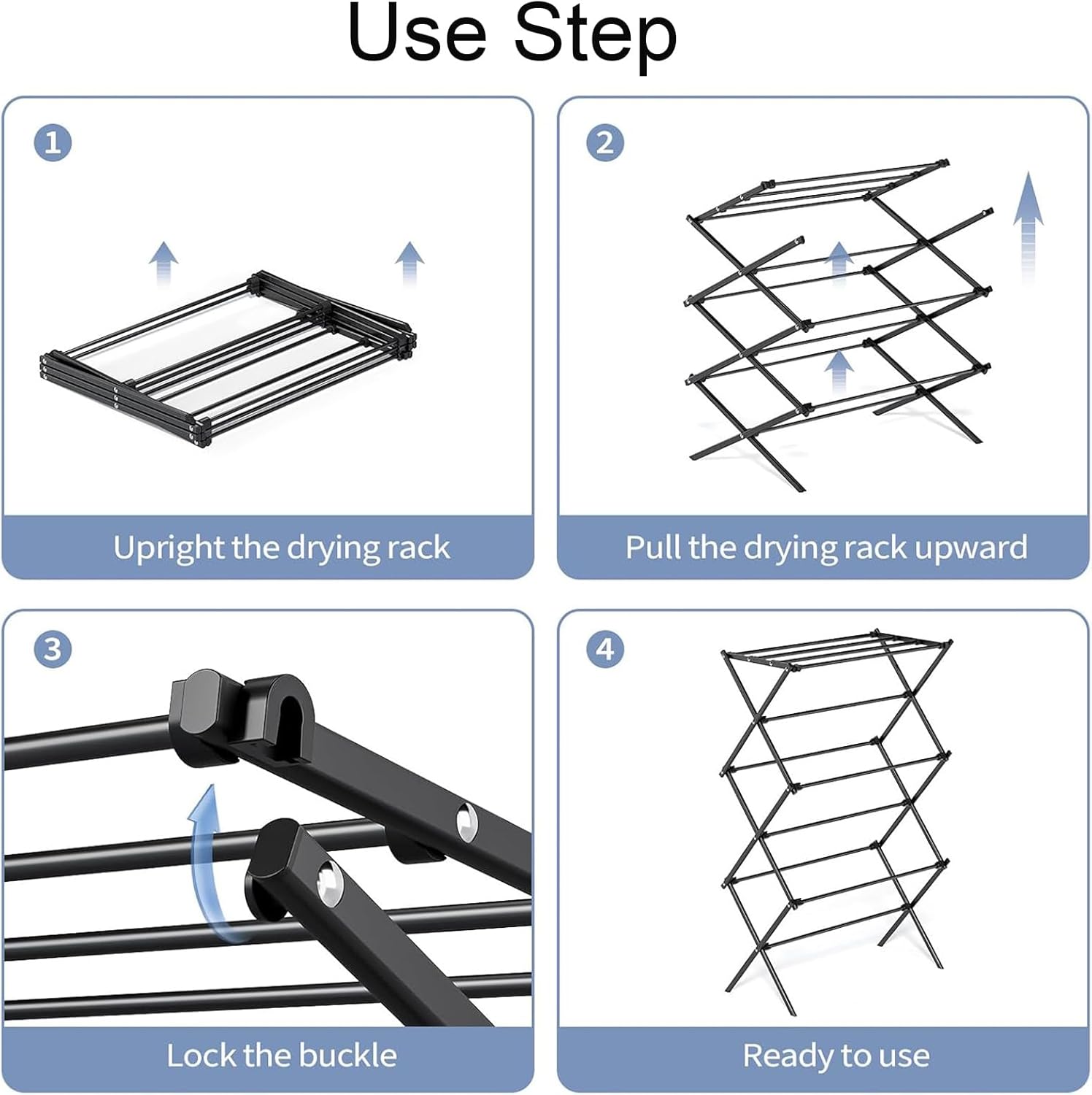 Use Step

1

Upright the drying rack

2

Pull the drying rack upward

3

Lock the buckle

4

Ready to use