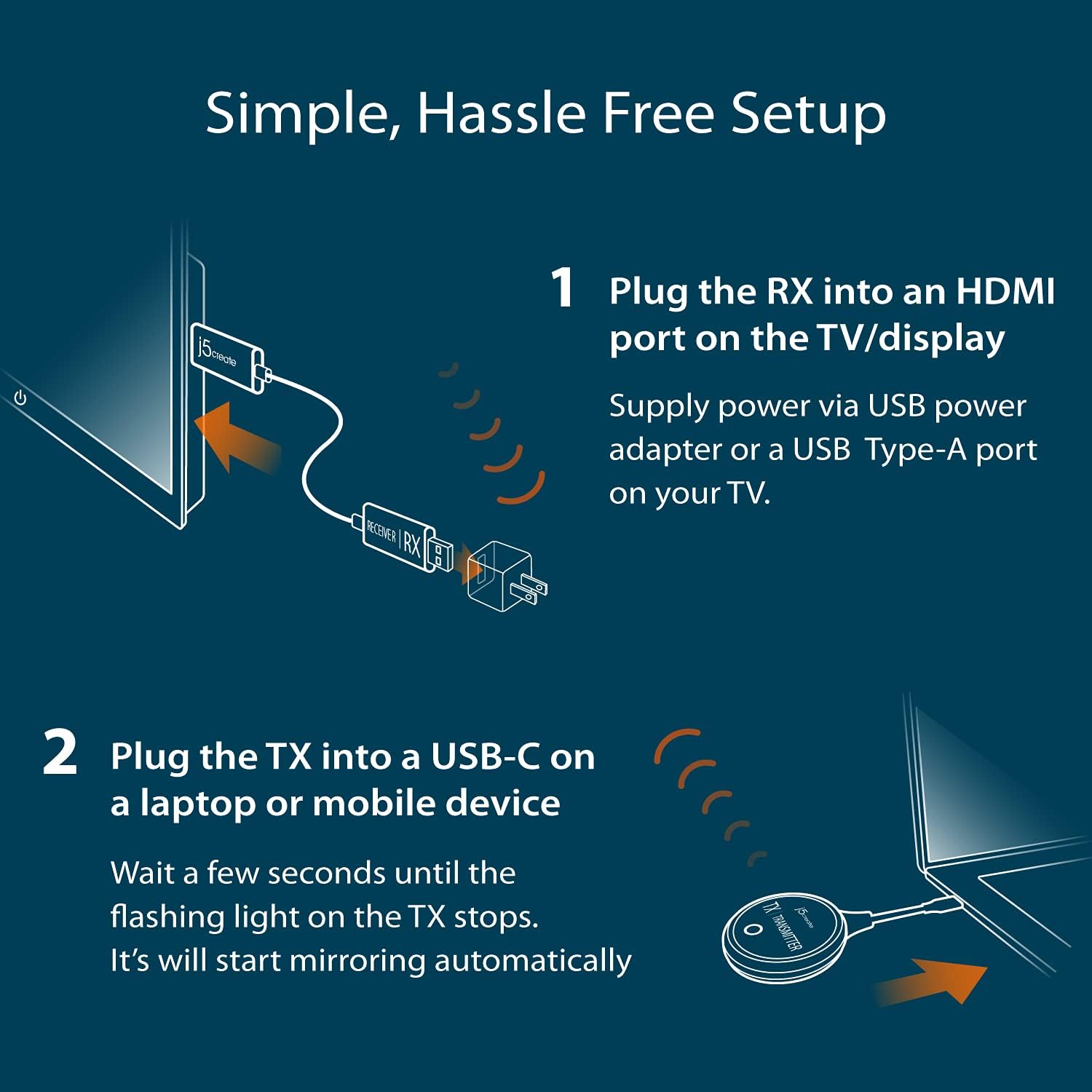 Simple, Hassle Free Setup

j5create

RECEIVER | RX

1 Plug the RX into an HDMI port on the TV/display

Supply power via USB power adapter or a USB Type-A port on your TV.

2 Plug the TX into a USB-C on a laptop or mobile device

Wait a few seconds until the flashing light on the TX stops. It's will start mirroring automatically

j5create

TX TRANSMITTER