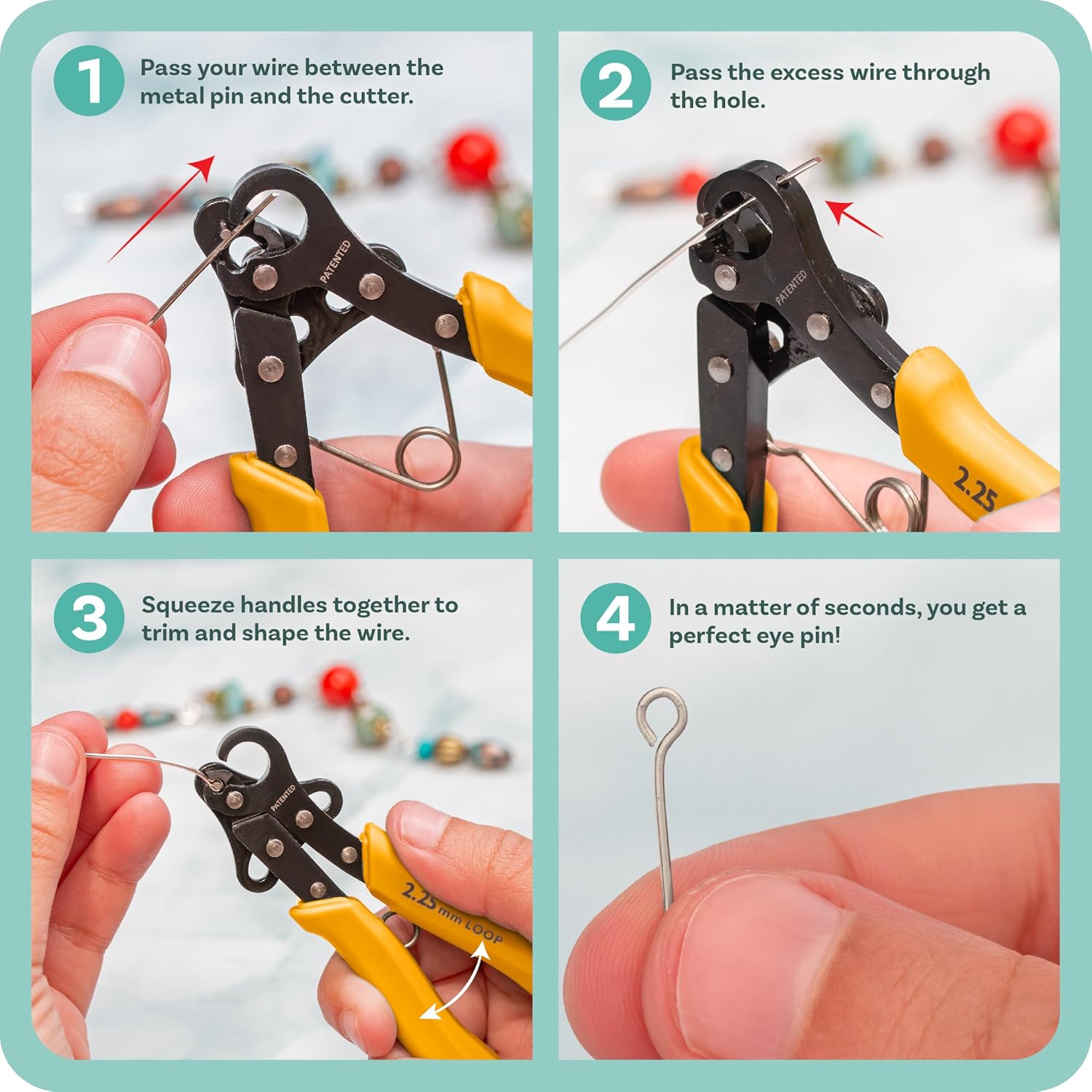 1 Pass your wire between the metal pin and the cutter.

PATENTED

2 Pass the excess wire through the hole.

PATENTED

2.25

3 Squeeze handles together to trim and shape the wire.

PATENTED

2.25 mm LOOP

4 In a matter of seconds, you get a perfect eye pin!