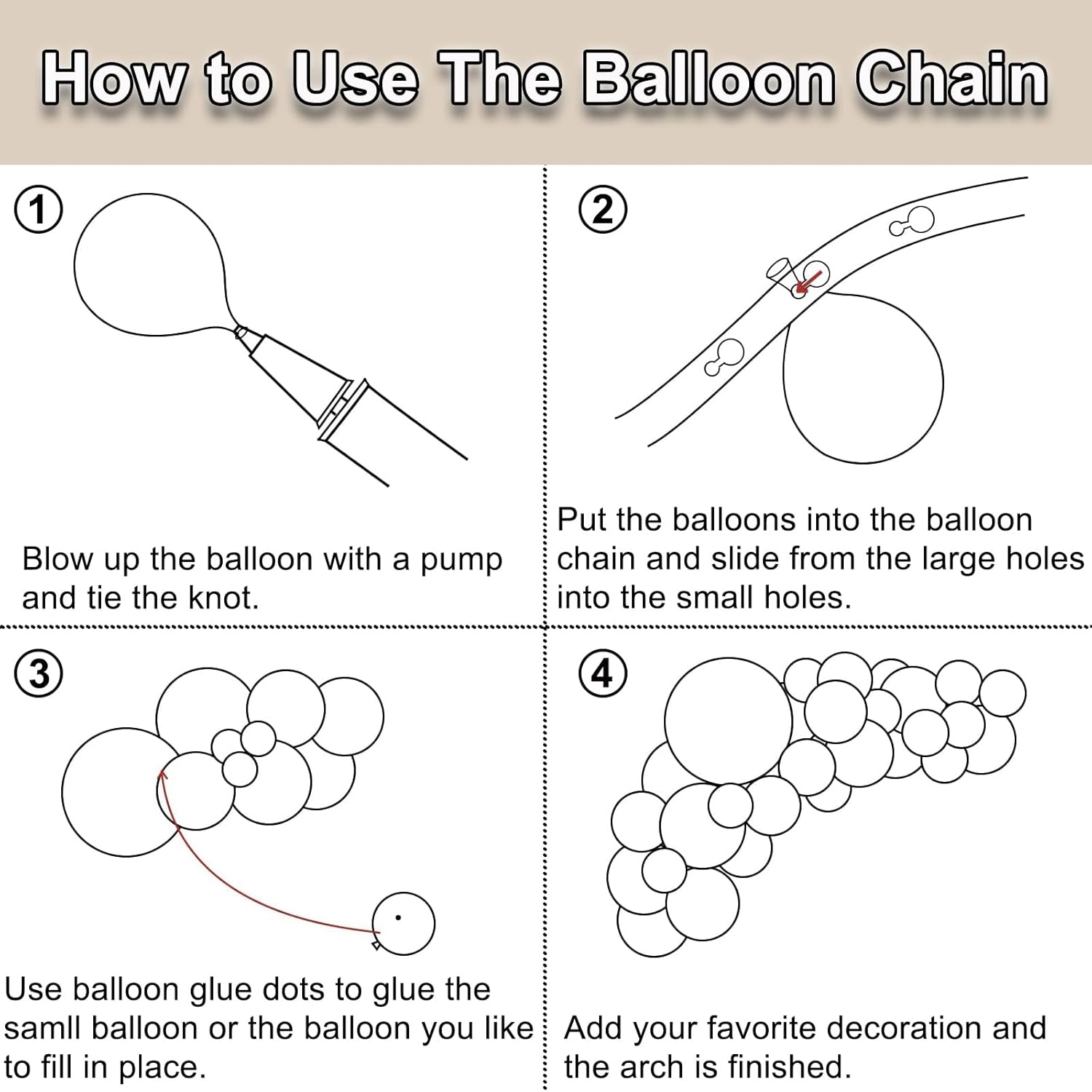 How to Use The Balloon Chain

1

Blow up the balloon with a pump and tie the knot.

2

Put the balloons into the balloon chain and slide from the large holes into the small holes.

3

Use balloon glue dots to glue the samll balloon or the balloon you like to fill in place.

4

Add your favorite decoration and the arch is finished.