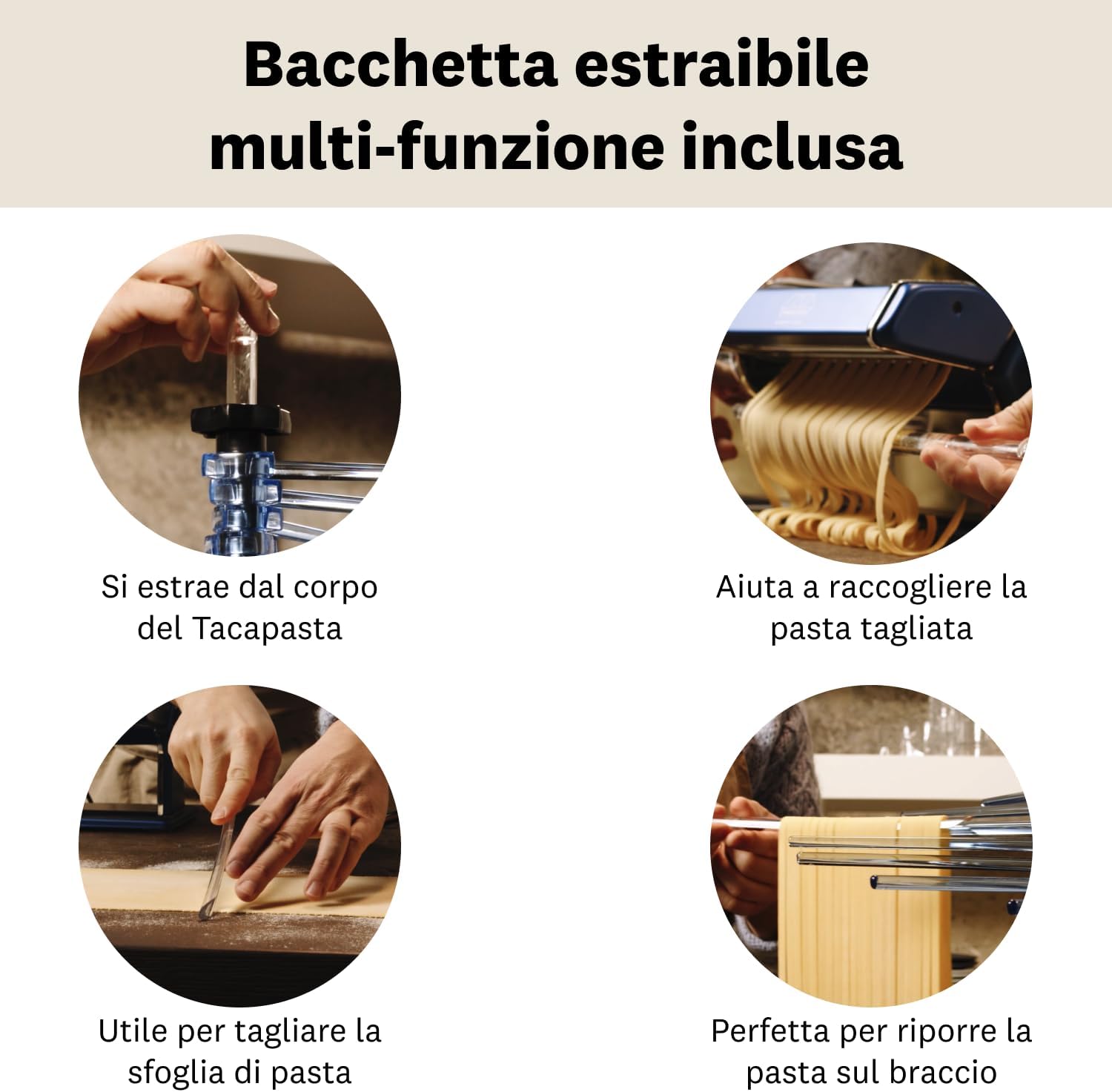 Bacchetta estraibile multi-funzione inclusa

Si estrae dal corpo del Tacapasta

Aiuta a raccogliere la pasta tagliata

Utile per tagliare la sfoglia di pasta

Perfetta per riporre la pasta sul braccio