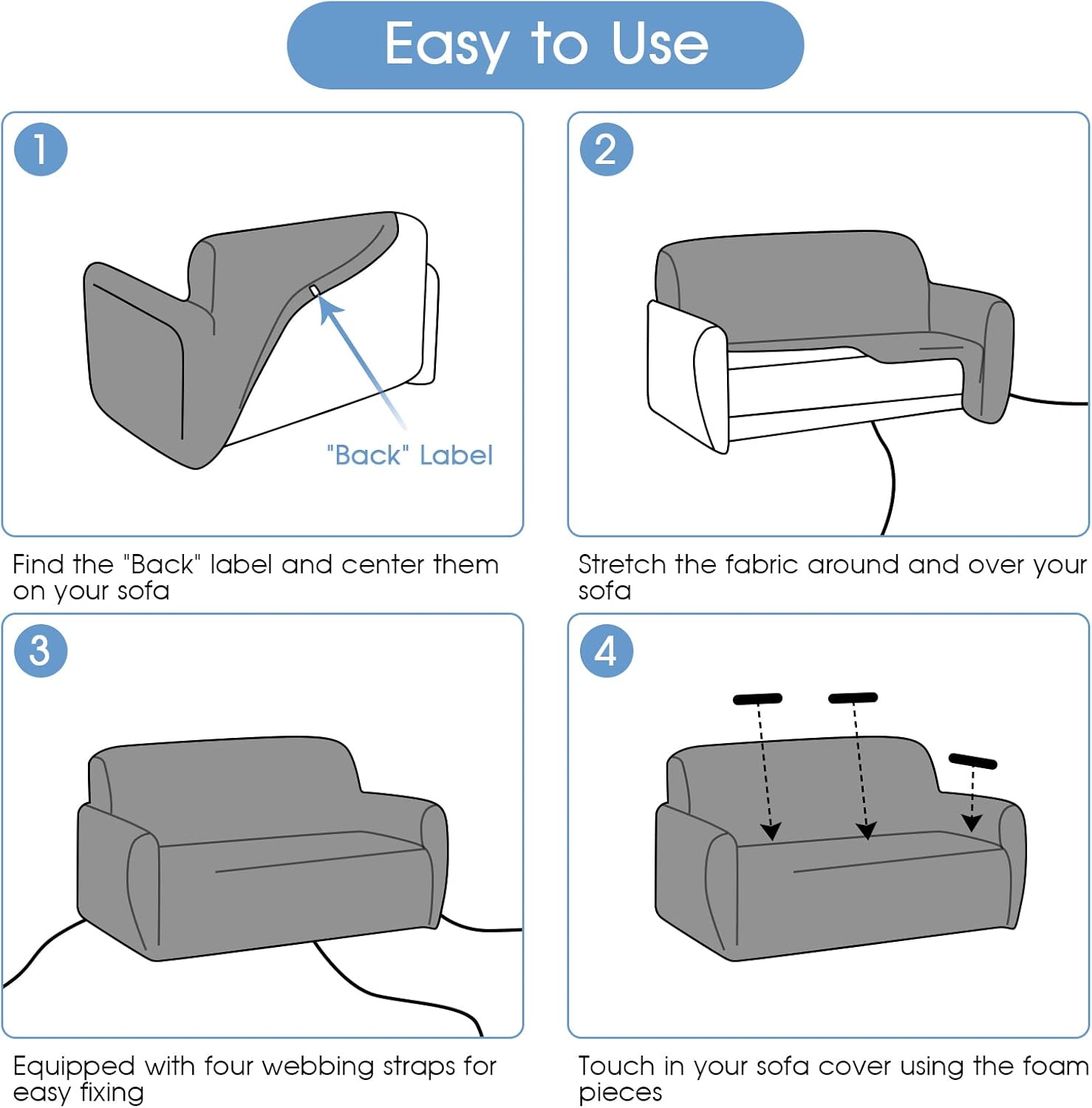 Easy to Use

1

"Back" Label

Find the "Back" label and center them on your sofa

2

Stretch the fabric around and over your sofa

3

Equipped with four webbing straps for easy fixing

4

Touch in your sofa cover using the foam pieces