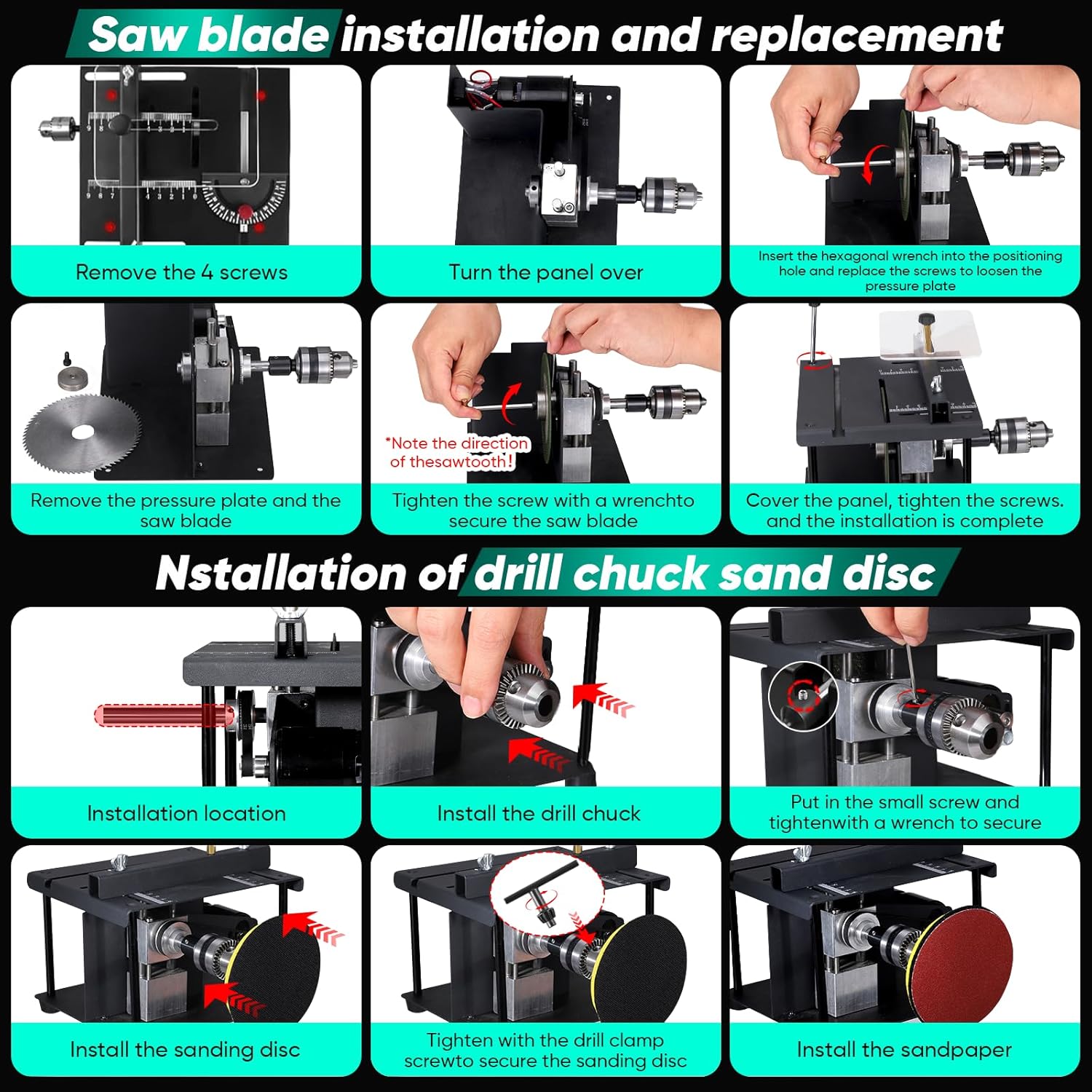 Saw blade installation and replacement

Remove the 4 screws

Turn the panel over

Insert the hexagonal wrench into the positioning hole and replace the screws to loosen the pressure plate

Remove the pressure plate and the saw blade

*Note the direction of thesawtooth!

Tighten the screw with a wrenchto secure the saw blade

Cover the panel, tighten the screws. and the installation is complete

Nstallation of drill chuck sand disc

Installation location

Install the drill chuck

Put in the small screw and tightenwith a wrench to secure

Install the sanding disc

Tighten with the drill clamp screwto secure the sanding disc

Install the sandpaper