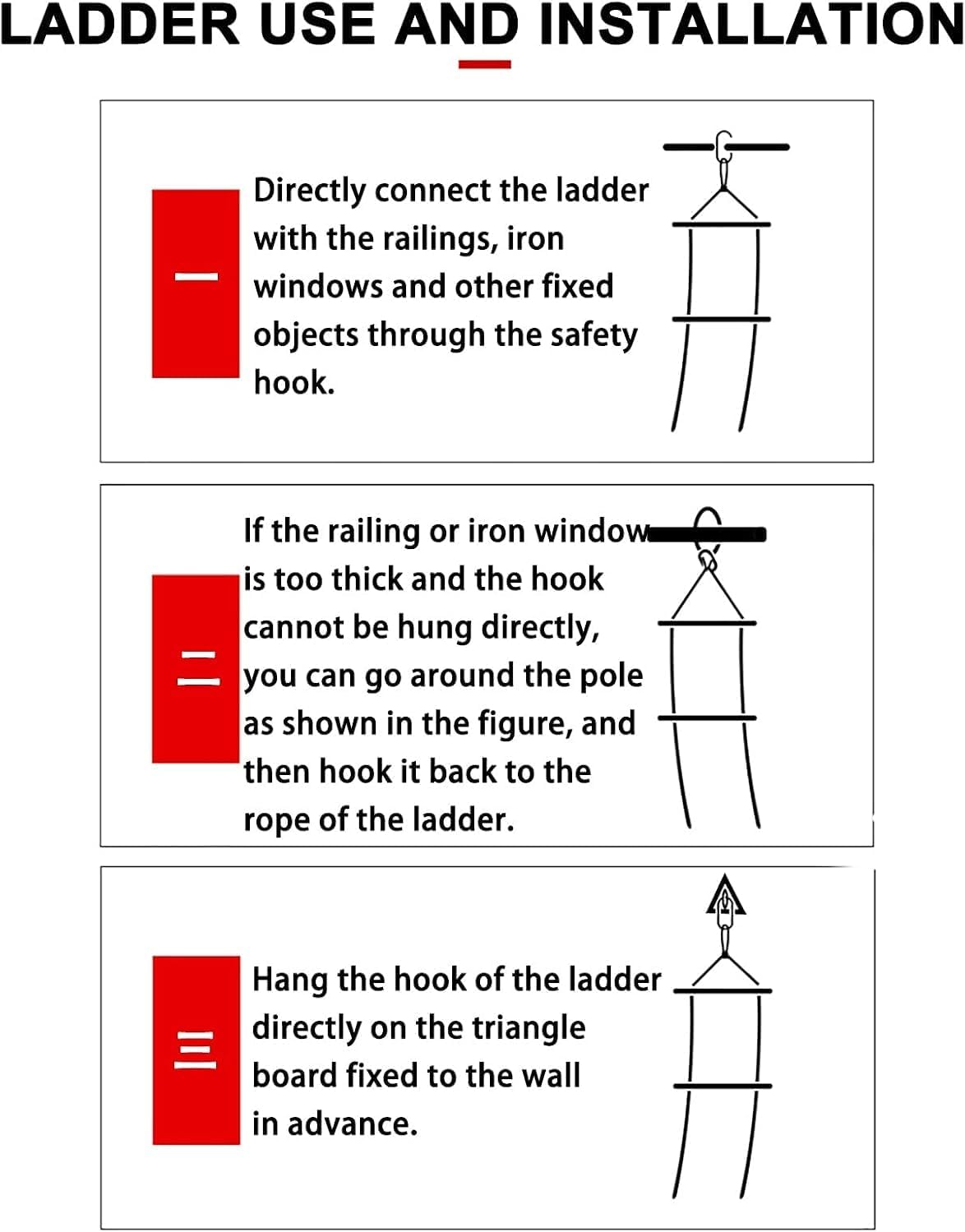 LADDER USE AND INSTALLATION

一

Directly connect the ladder with the railings, iron windows and other fixed objects through the safety hook.

二

If the railing or iron window is too thick and the hook cannot be hung directly, you can go around the pole as shown in the figure, and then hook it back to the rope of the ladder.

三

Hang the hook of the ladder directly on the triangle board fixed to the wall in advance.