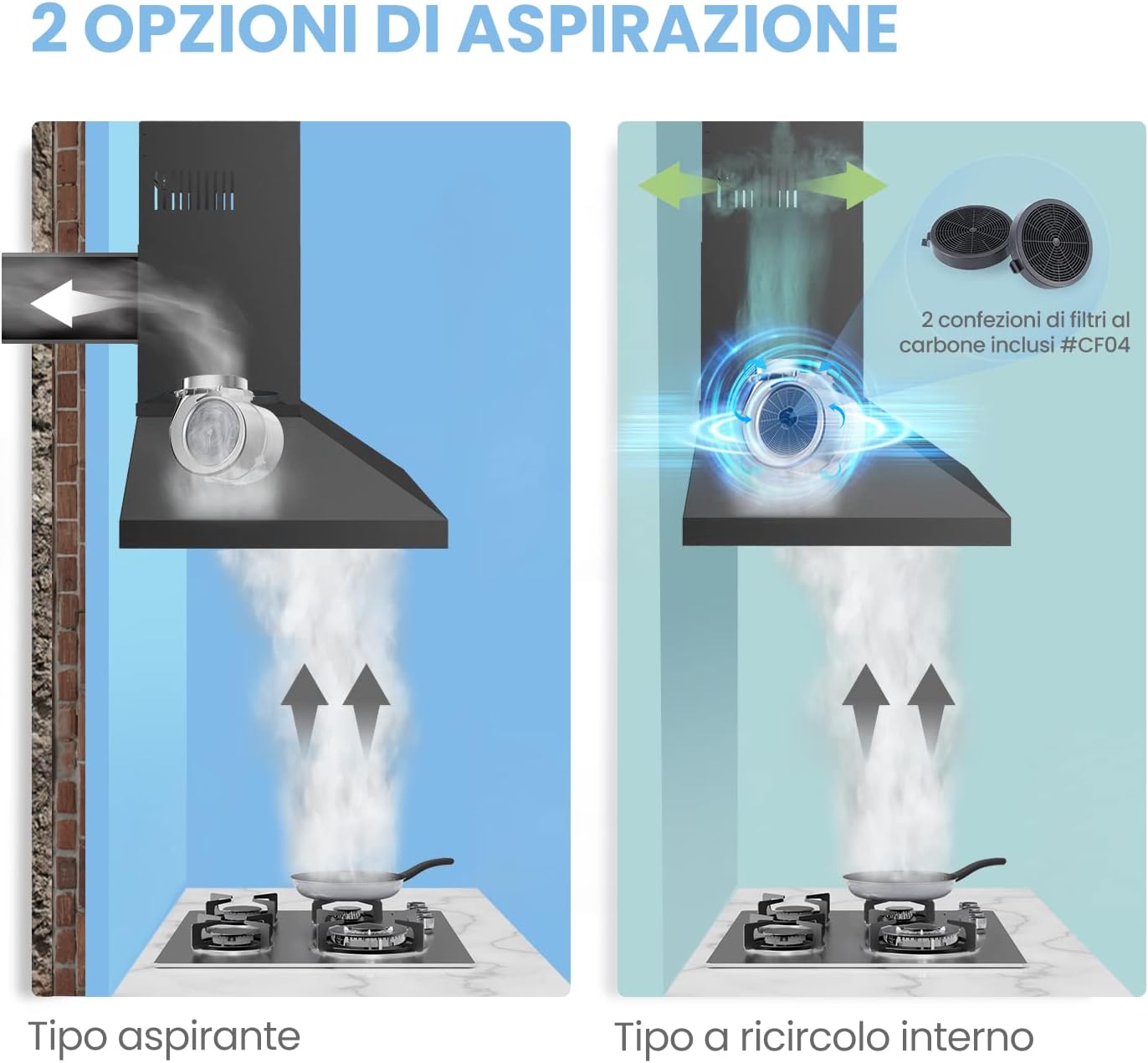 2 OPZIONI DI ASPIRAZIONE

2 confezioni di filtri al carbone inclusi #CF04

Tipo aspirante

Tipo a ricircolo interno