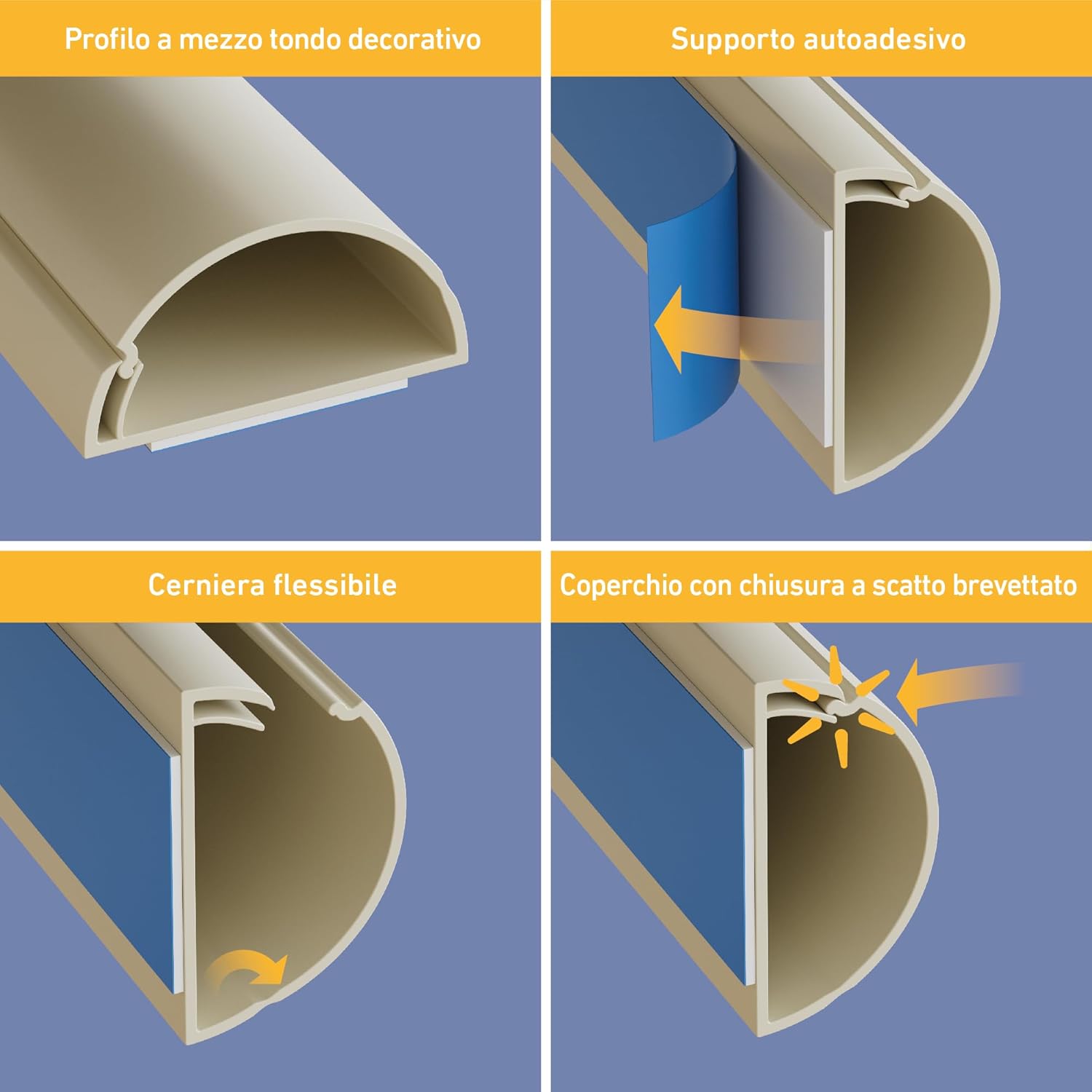 Profilo a mezzo tondo decorativo

Supporto autoadesivo

Cerniera flessibile

Coperchio con chiusura a scatto brevettato