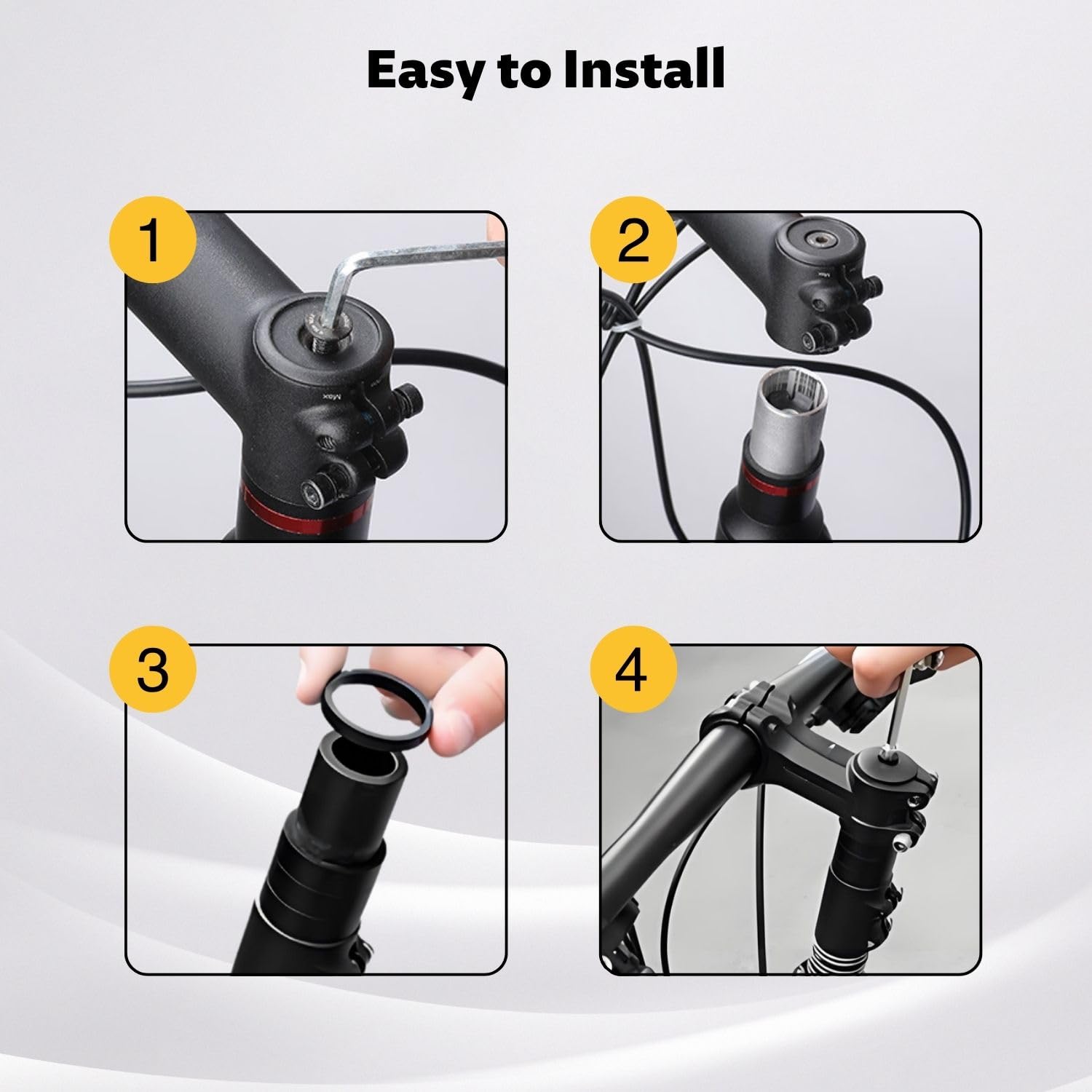 Easy to Install

1

Max

2

Max

3

4