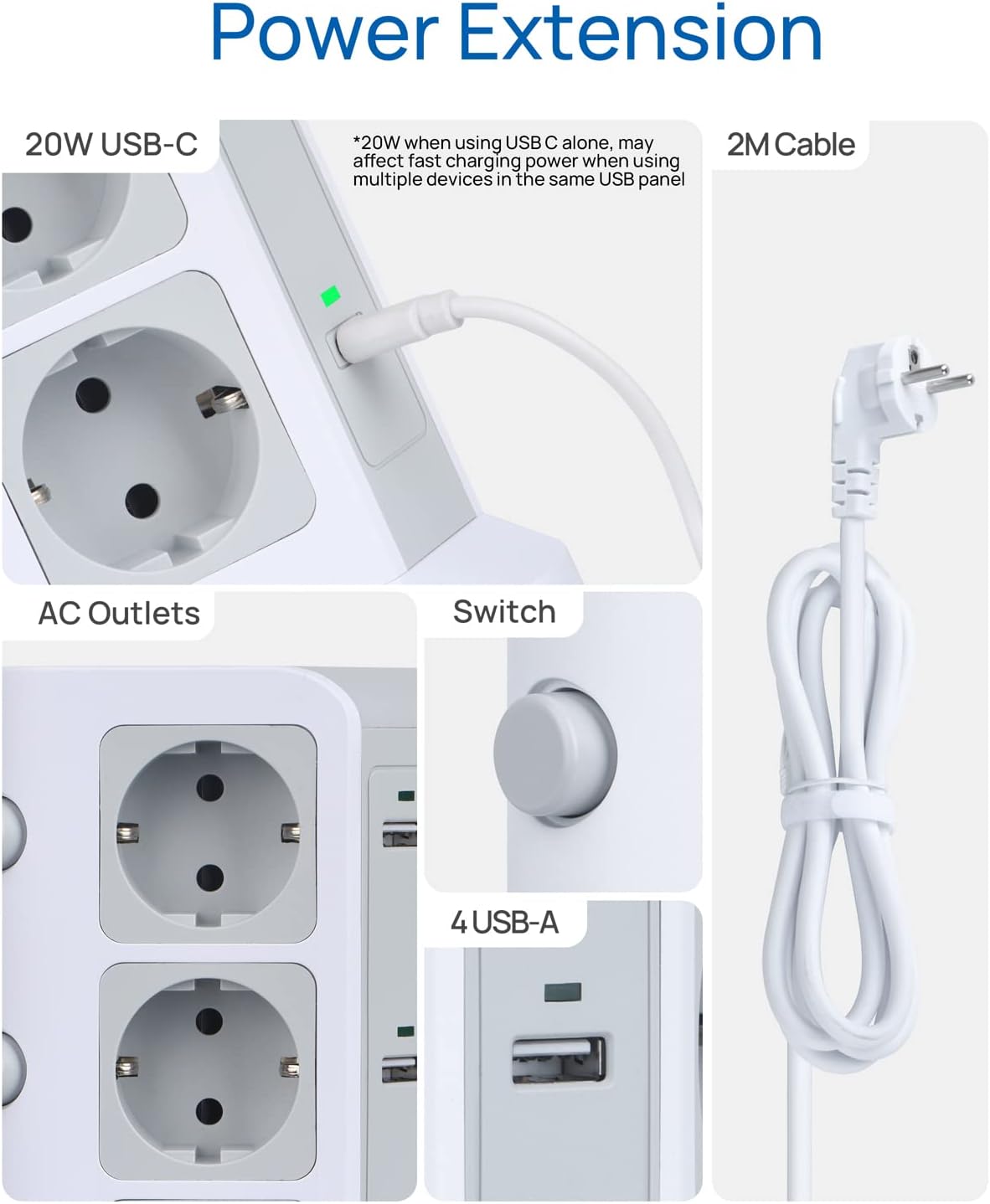 Power Extension

20W USB-C

*20W when using USB C alone, may affect fast charging power when using multiple devices in the same USB panel

2M Cable

AC Outlets

Switch

4 USB-A