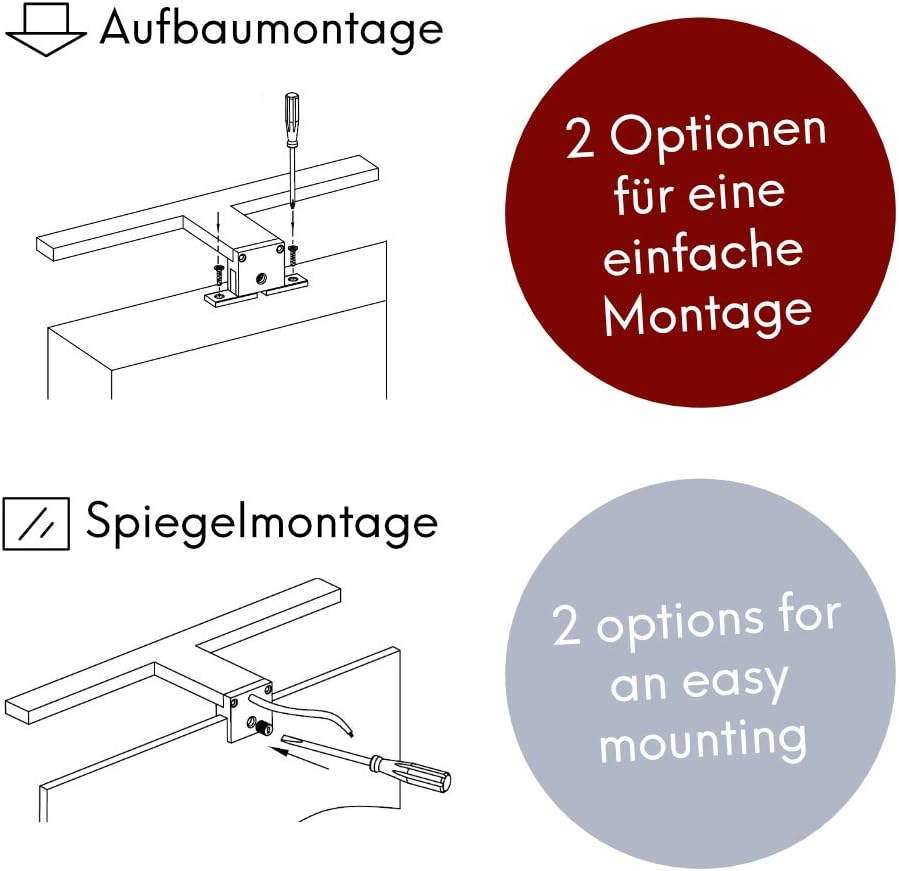 Aufbaumontage

2 Optionen für eine einfache Montage

Spiegelmontage

2 options for an easy mounting