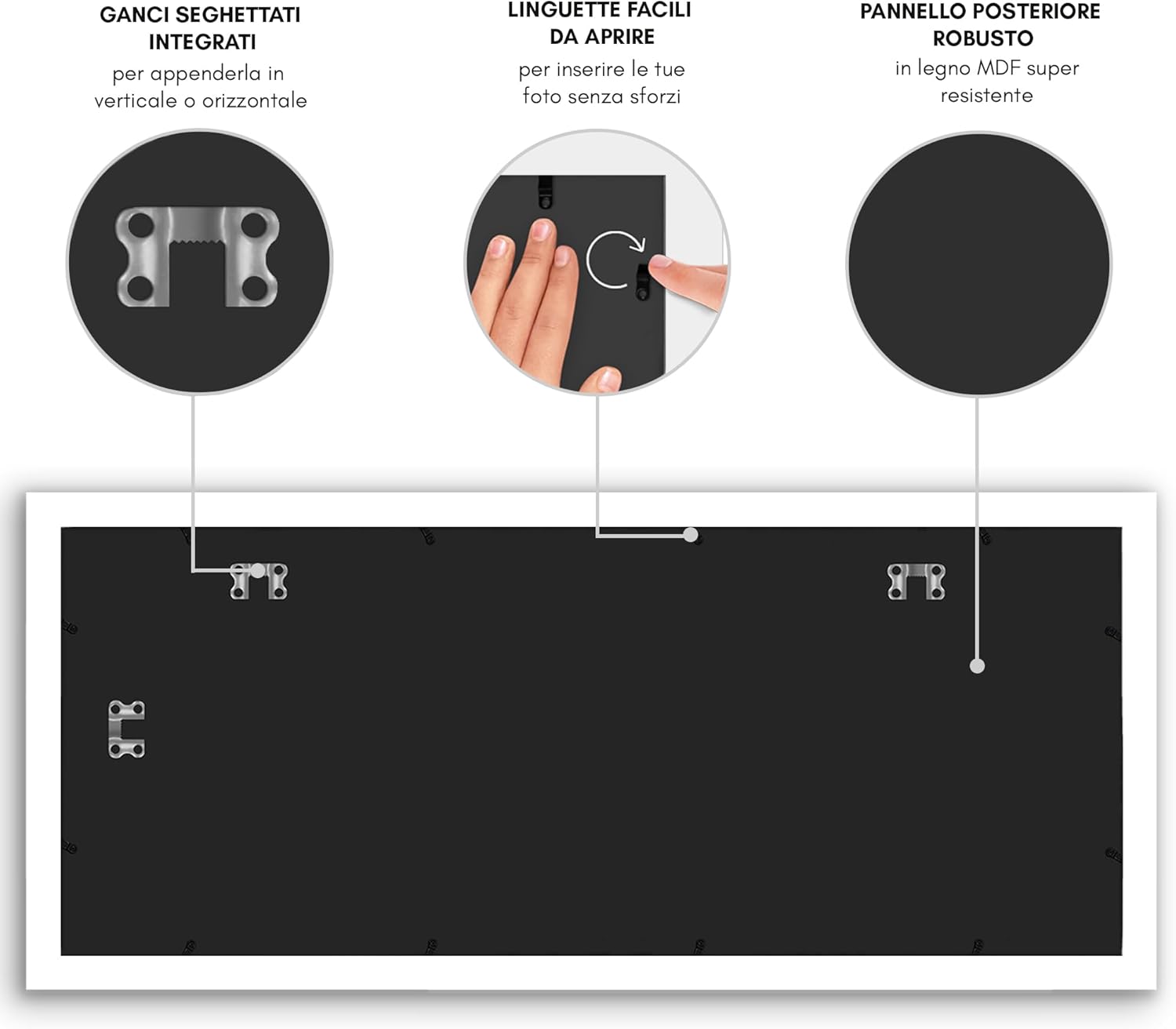 GANCI SEGHETTATI INTEGRATI
per appenderla in verticale o orizzontale

LINGUETTE FACILI DA APRIRE
per inserire le tue foto senza sforzi

PANNELLO POSTERIORE ROBUSTO
in legno MDF super resistente