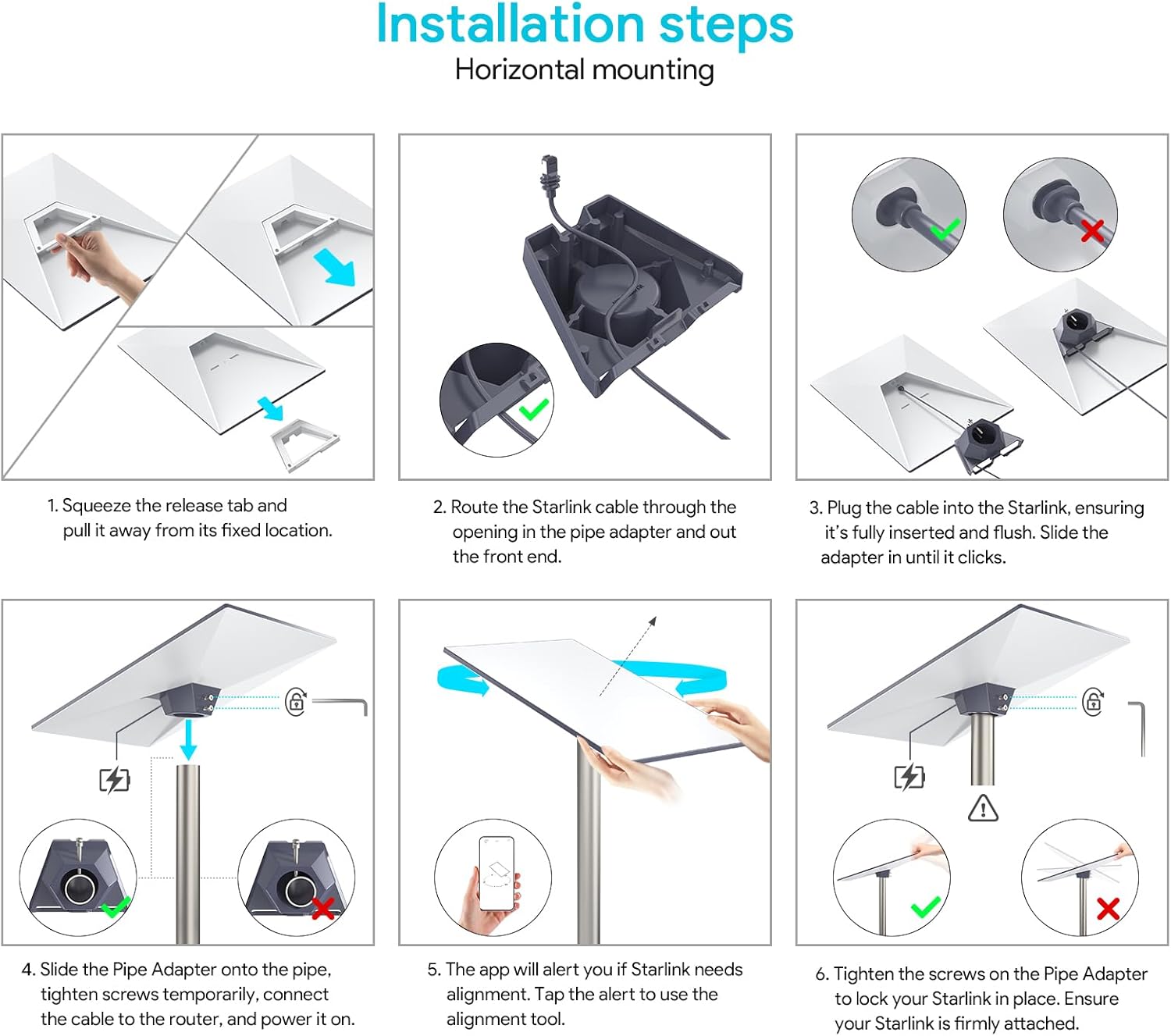 Installation steps
Horizontal mounting

1. Squeeze the release tab and pull it away from its fixed location.

2. Route the Starlink cable through the opening in the pipe adapter and out the front end.

3. Plug the cable into the Starlink, ensuring it's fully inserted and flush. Slide the adapter in until it clicks.

4. Slide the Pipe Adapter onto the pipe, tighten screws temporarily, connect the cable to the router, and power it on.

5. The app will alert you if Starlink needs alignment. Tap the alert to use the alignment tool.

6. Tighten the screws on the Pipe Adapter to lock your Starlink in place. Ensure your Starlink is firmly attached.