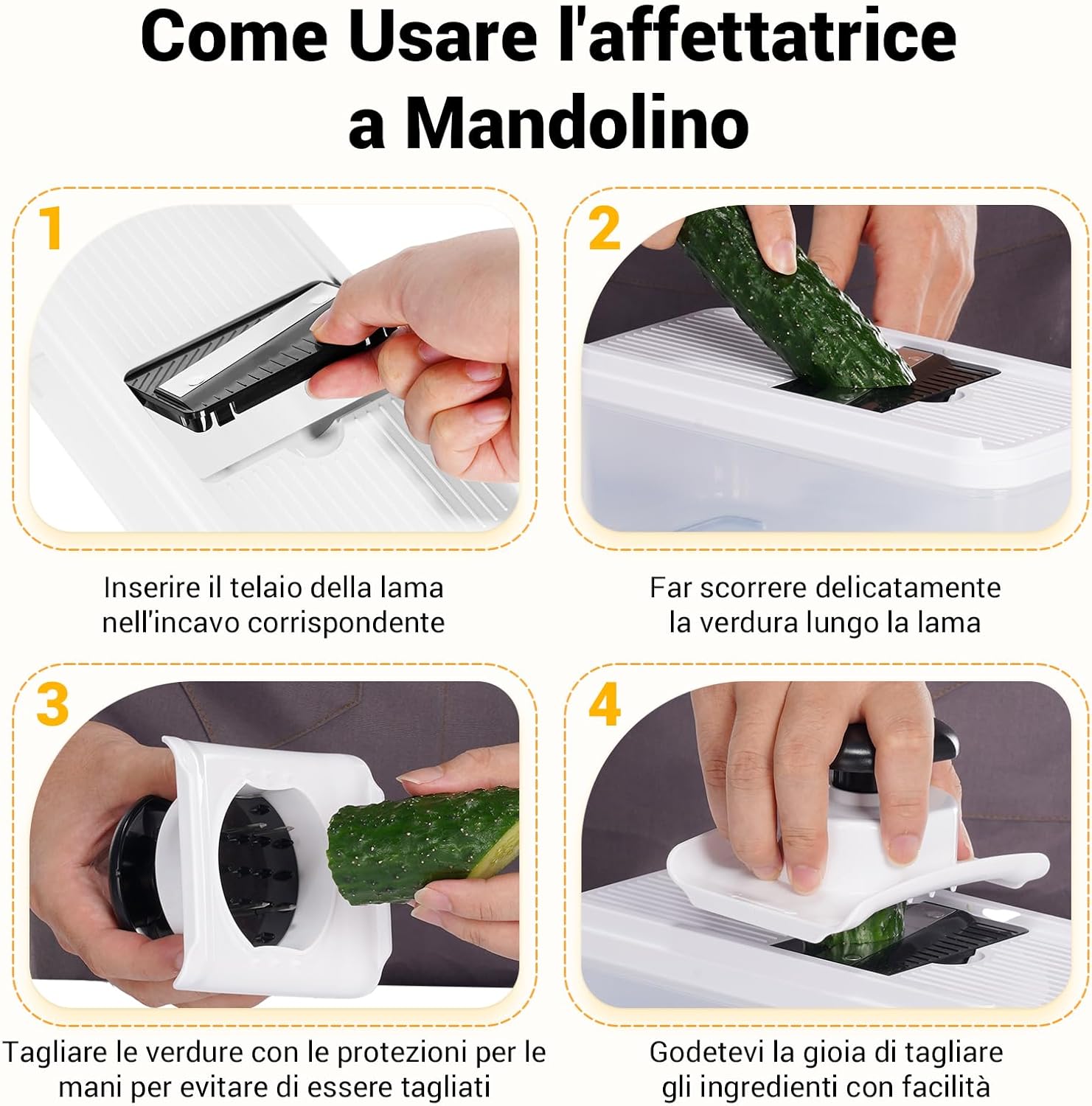 Come Usare l'affettatrice a Mandolino

1

Inserire il telaio della lama nell'incavo corrispondente

2

Far scorrere delicatamente la verdura lungo la lama

3

Tagliare le verdure con le protezioni per le mani per evitare di essere tagliati

4

Godetevi la gioia di tagliare gli ingredienti con facilità