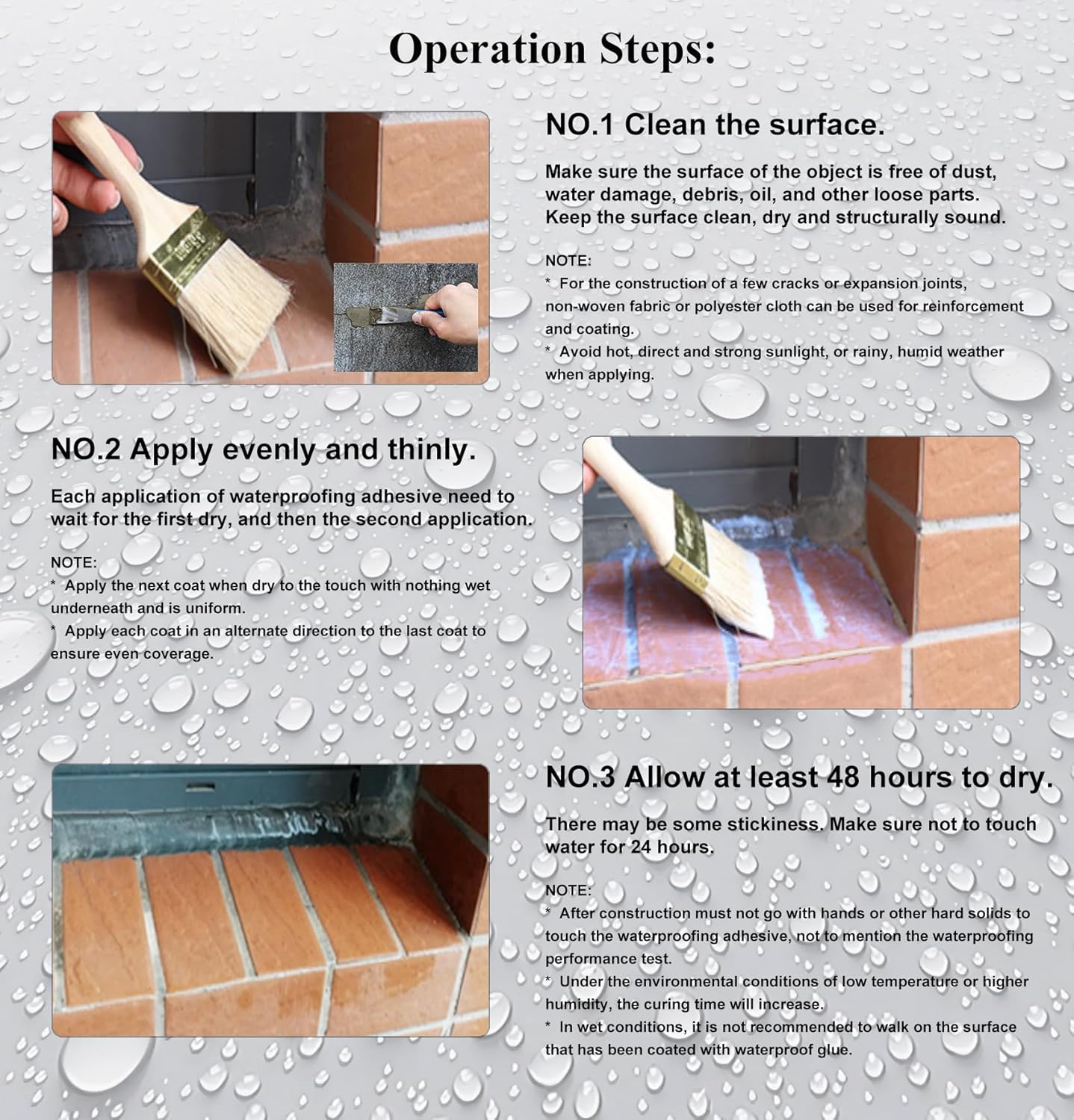 Operation Steps:

NO.1 Clean the surface.

Make sure the surface of the object is free of dust, water damage, debris, oil, and other loose parts. Keep the surface clean, dry and structurally sound.

NOTE:
* For the construction of a few cracks or expansion joints, non-woven fabric or polyester cloth can be used for reinforcement and coating.
* Avoid hot, direct and strong sunlight, or rainy, humid weather when applying.

NO.2 Apply evenly and thinly.

Each application of waterproofing adhesive need to wait for the first dry, and then the second application.

NOTE:
* Apply the next coat when dry to the touch with nothing wet underneath and is uniform.
* Apply each coat in an alternate direction to the last coat to ensure even coverage.

NO.3 Allow at least 48 hours to dry.

There may be some stickiness. Make sure not to touch water for 24 hours.

NOTE:
* After construction must not go with hands or other hard solids to touch the waterproofing adhesive, not to mention the waterproofing performance test.
* Under the environmental conditions of low temperature or higher humidity, the curing time will increase.
* In wet conditions, it is not recommended to walk on the surface that has been coated with waterproof glue.