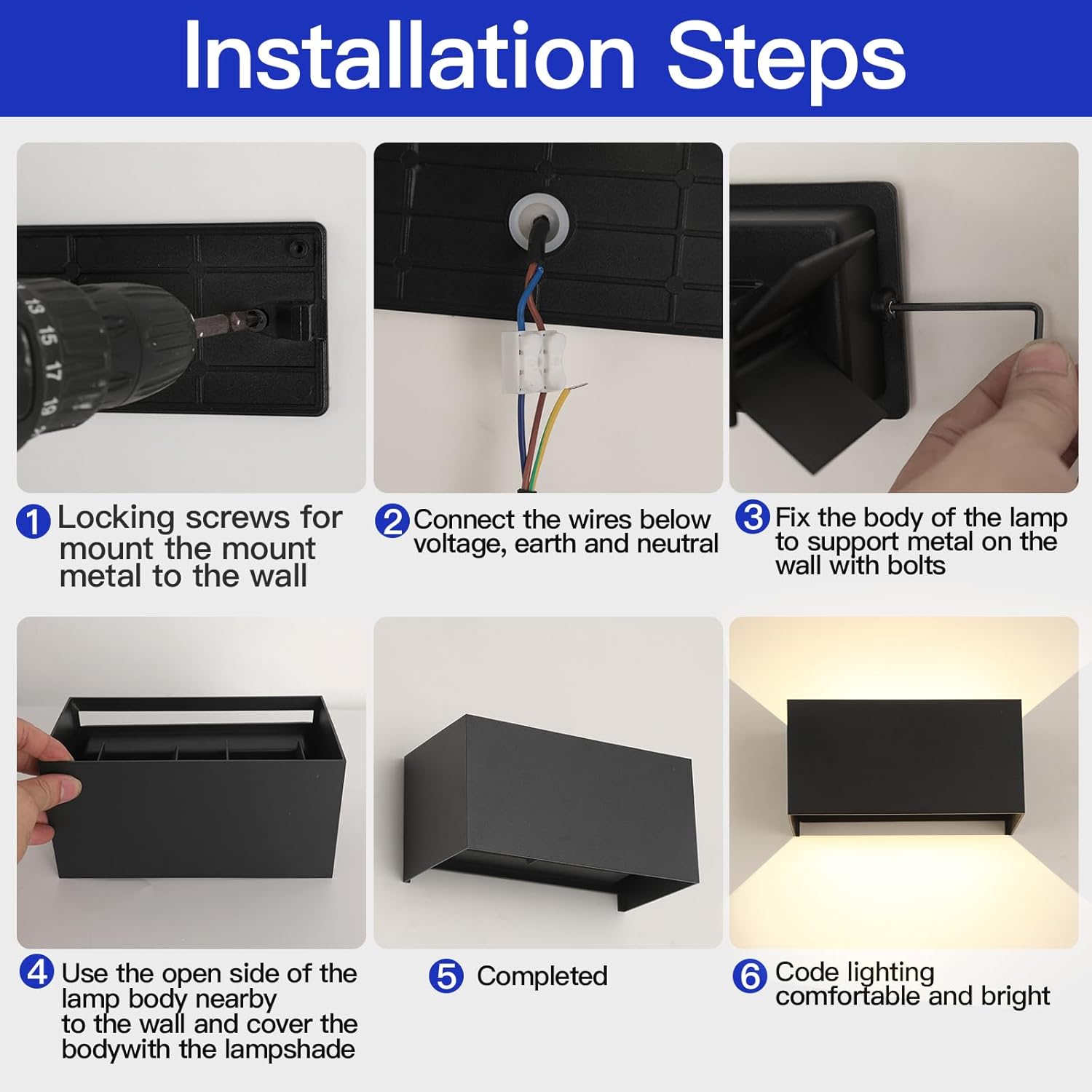 Installation Steps

13 15 17 19

1 Locking screws for mount the mount metal to the wall

2 Connect the wires below voltage, earth and neutral

3 Fix the body of the lamp to support metal on the wall with bolts

4 Use the open side of the lamp body nearby to the wall and cover the bodywith the lampshade

5 Completed

6 Code lighting comfortable and bright