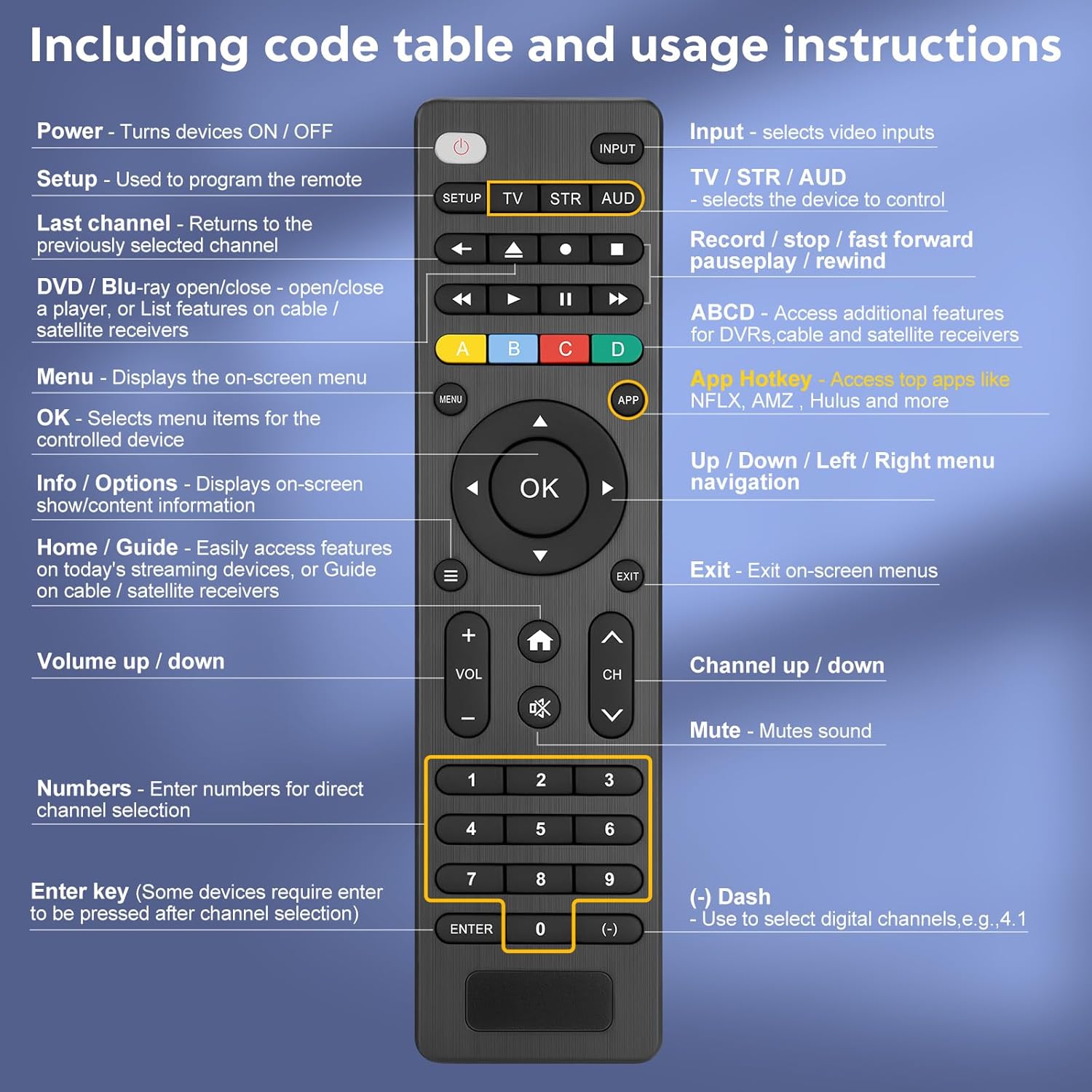 Including code table and usage instructions

Power - Turns devices ON / OFF

Setup - Used to program the remote

Last channel - Returns to the previously selected channel

DVD / Blu-ray open/close - open/close a player, or List features on cable / satellite receivers

Menu - Displays the on-screen menu

OK - Selects menu items for the controlled device

Info / Options - Displays on-screen show/content information

Home / Guide - Easily access features on today's streaming devices, or Guide on cable / satellite receivers

Volume up / down

Numbers - Enter numbers for direct channel selection

Enter key (Some devices require enter to be pressed after channel selection)

INPUT
SETUP TV STR AUD
A B C D
MENU APP
OK
EXIT
VOL
CH
1 2 3
4 5 6
7 8 9
ENTER 0 (-)

Input - selects video inputs

TV / STR / AUD
- selects the device to control

Record / stop / fast forward pauseplay / rewind

ABCD - Access additional features for DVRs,cable and satellite receivers

App Hotkey - Access top apps like NFLX, AMZ , Hulus and more

Up / Down / Left / Right menu navigation

Exit - Exit on-screen menus

Channel up / down

Mute - Mutes sound

(-) Dash
- Use to select digital channels,e.g.,4.1