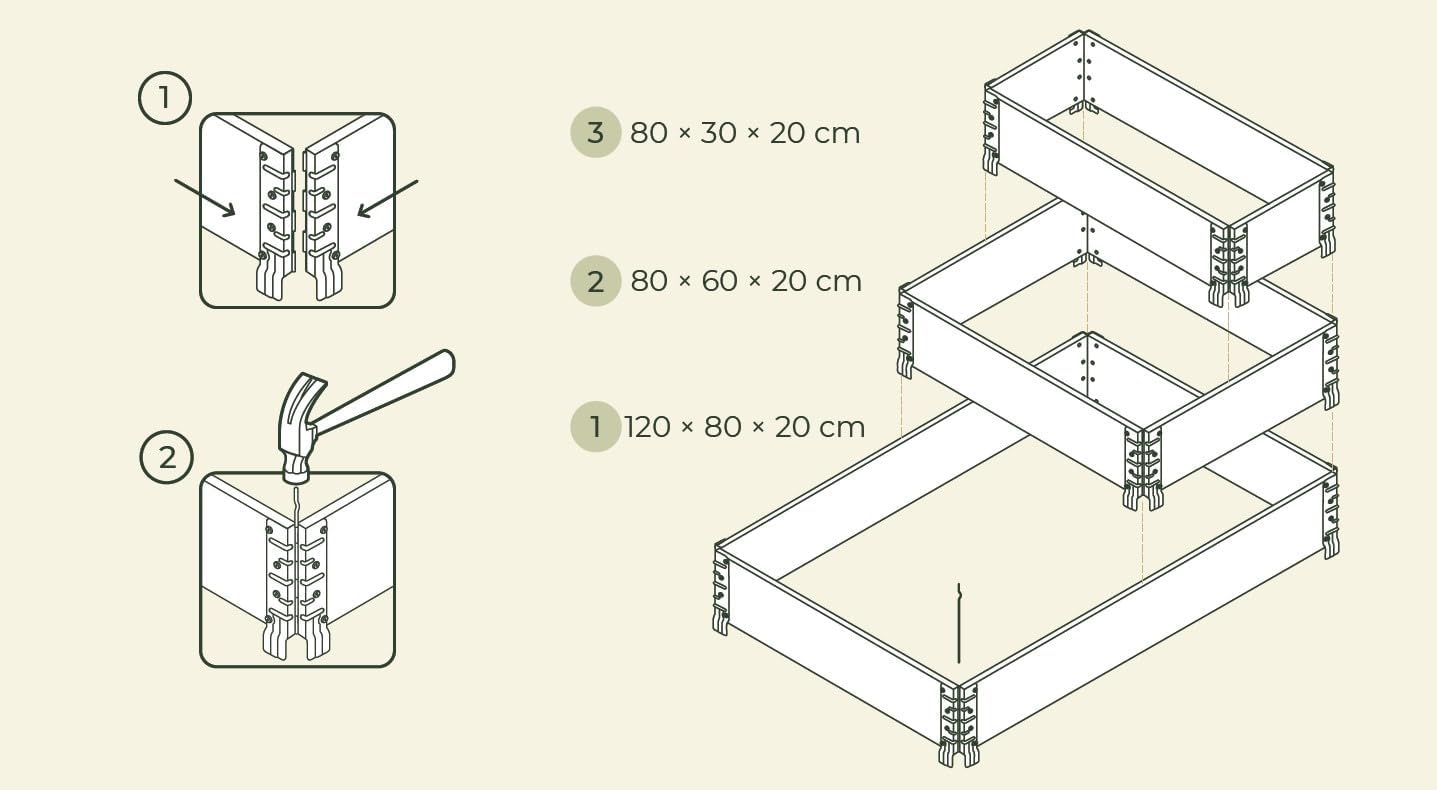 1

2

3 80 × 30 × 20 cm

2 80 × 60 × 20 cm

1 120 × 80 × 20 cm