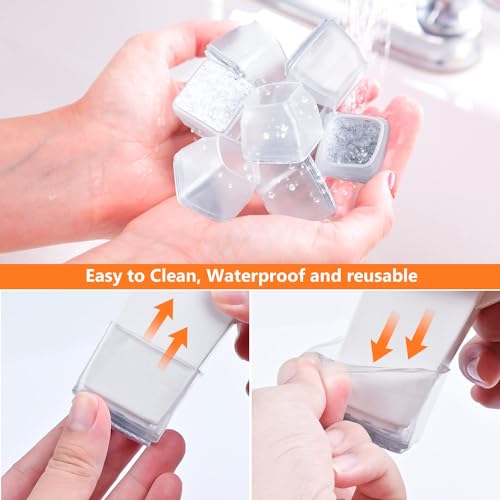 Easy to Clean, Waterproof and reusable