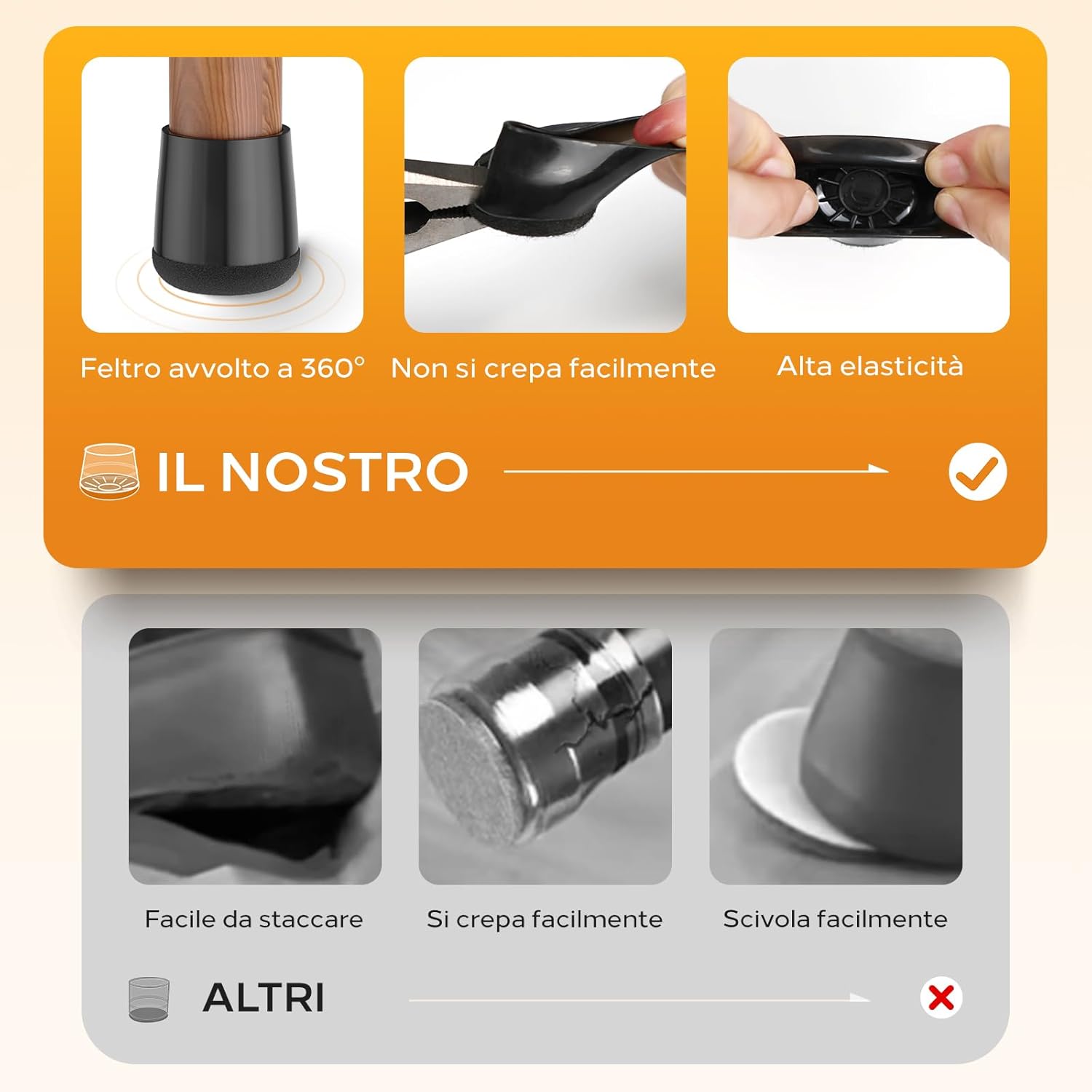 Feltro avvolto a 360°

Non si crepa facilmente

Alta elasticità

IL NOSTRO

Facile da staccare

Si crepa facilmente

Scivola facilmente

ALTRI