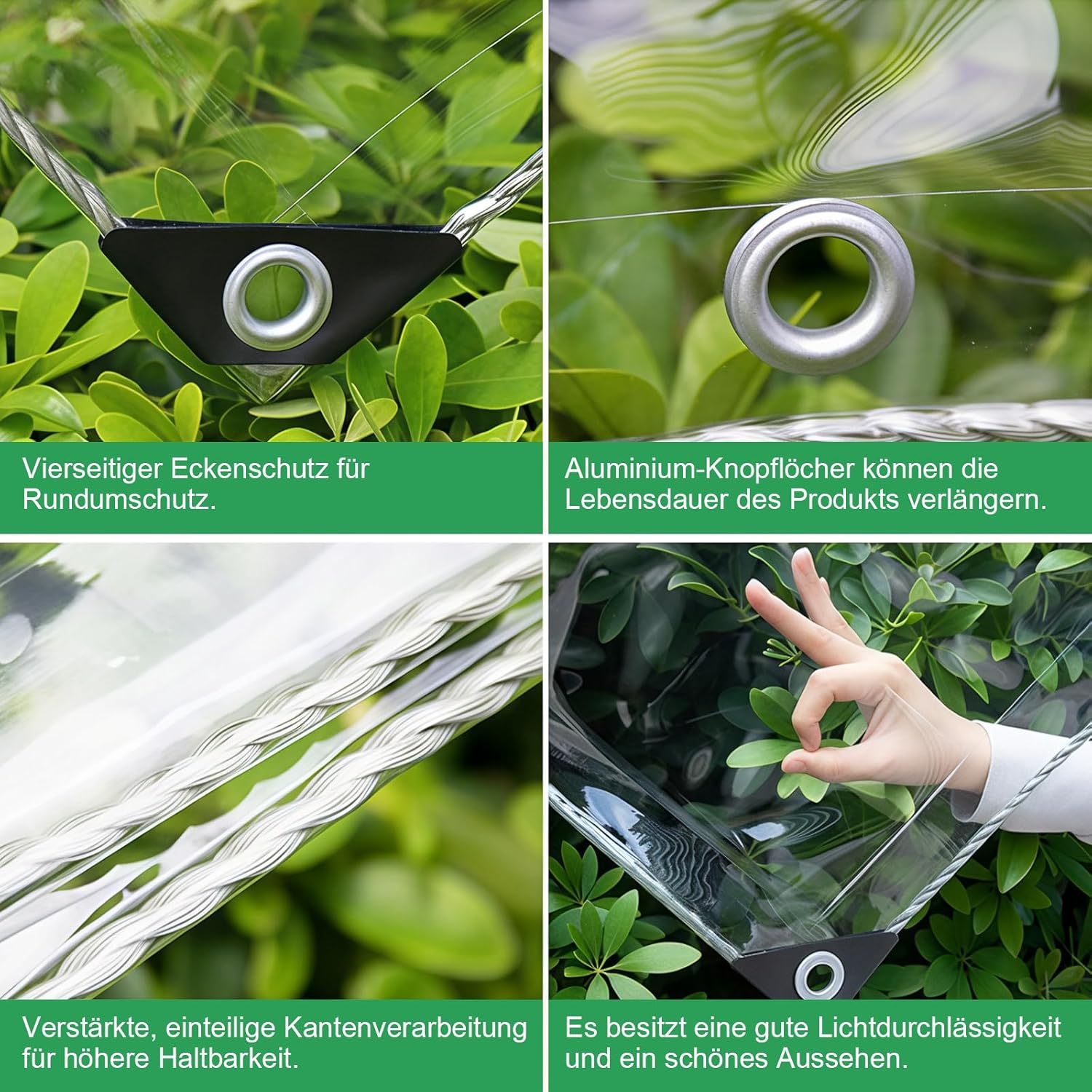 Vierseitiger Eckenschutz für Rundumschutz.

Aluminium-Knopflöcher können die Lebensdauer des Produkts verlängern.

Verstärkte, einteilige Kantenverarbeitung für höhere Haltbarkeit.

Es besitzt eine gute Lichtdurchlässigkeit und ein schönes Aussehen.