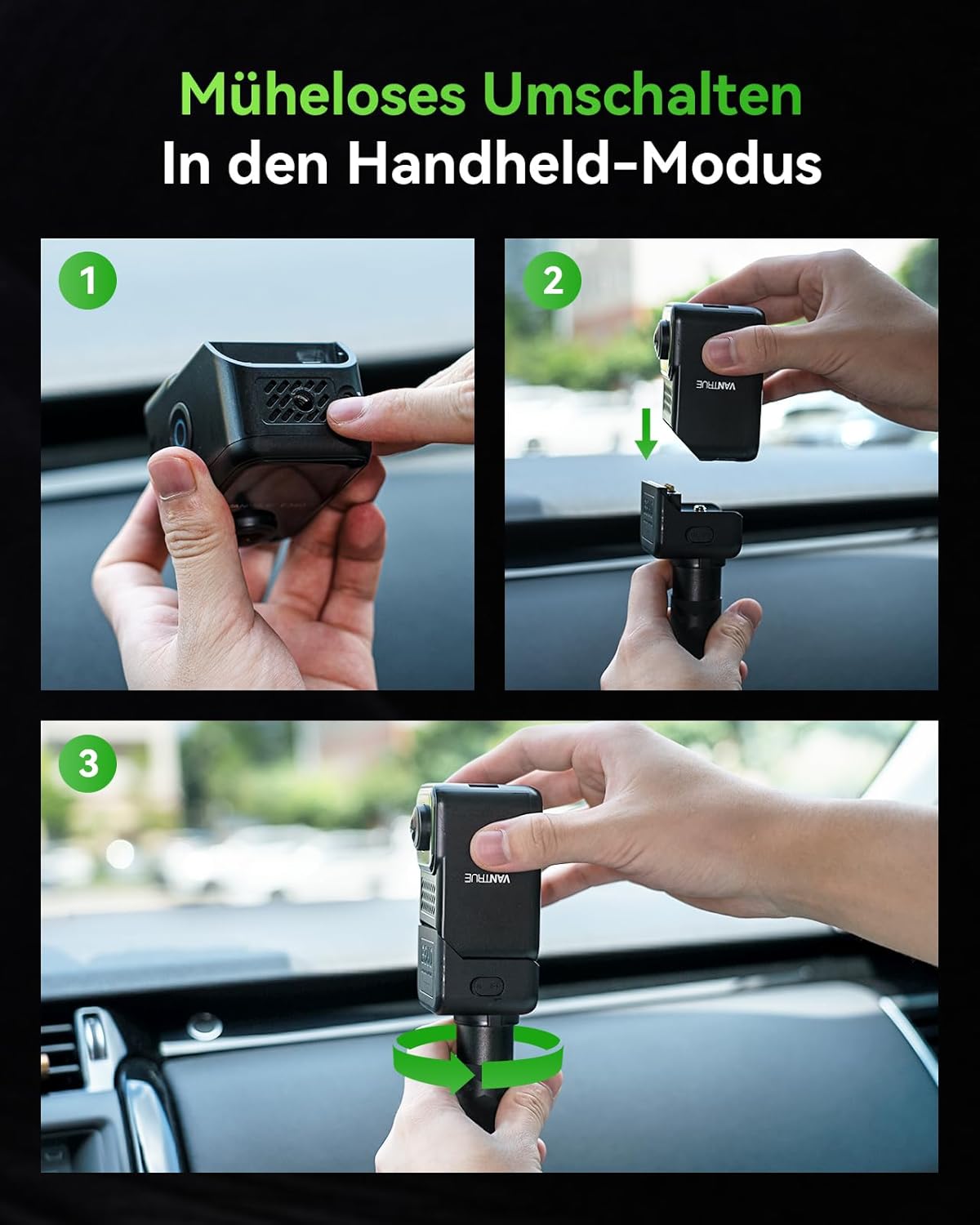 Müheloses Umschalten
In den Handheld-Modus

1

2

VANTRUE

3

VANTRUE