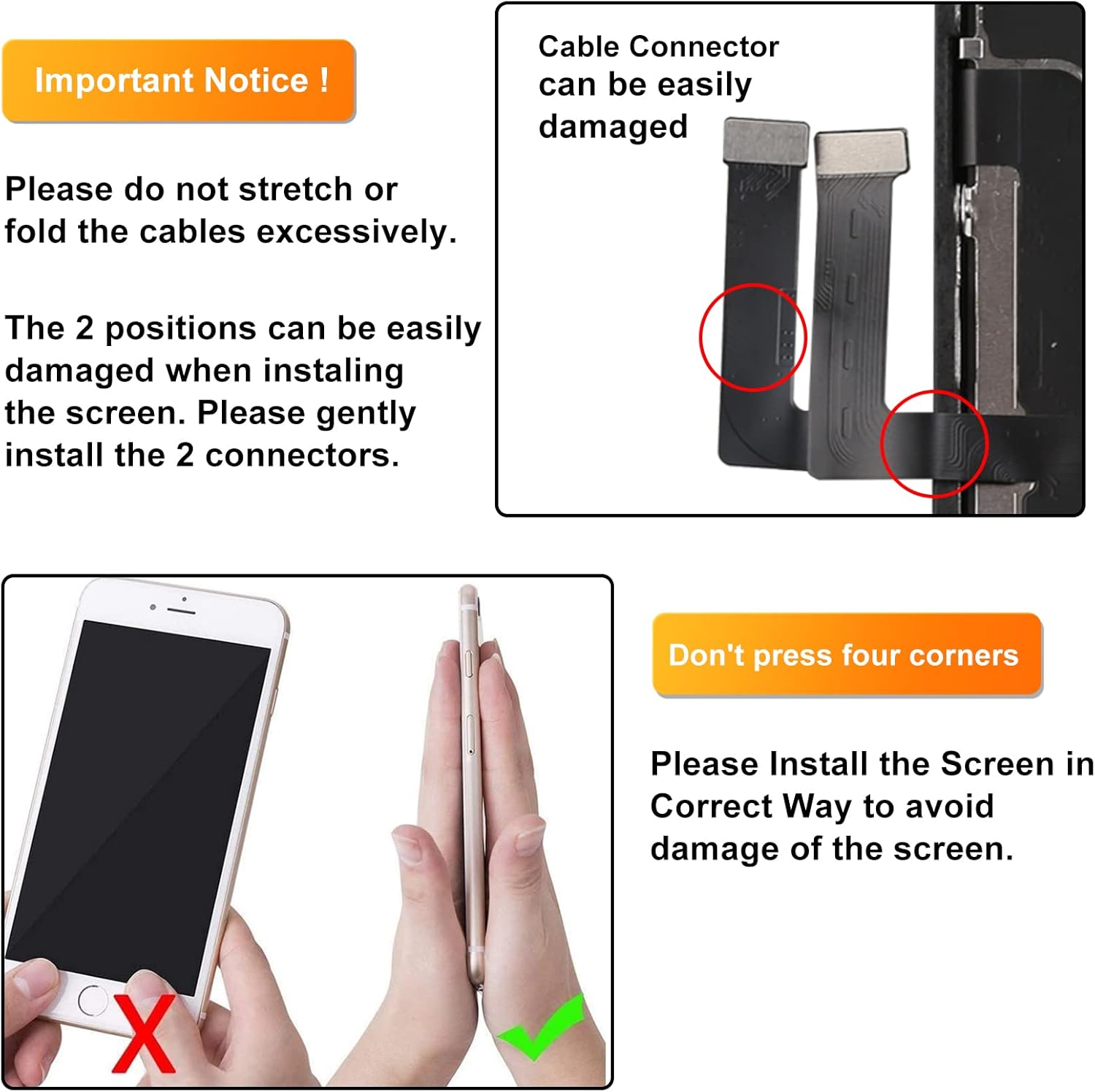 Important Notice !

Please do not stretch or fold the cables excessively.

The 2 positions can be easily damaged when instaling the screen. Please gently install the 2 connectors.

Cable Connector can be easily damaged

Don't press four corners

Please Install the Screen in Correct Way to avoid damage of the screen.