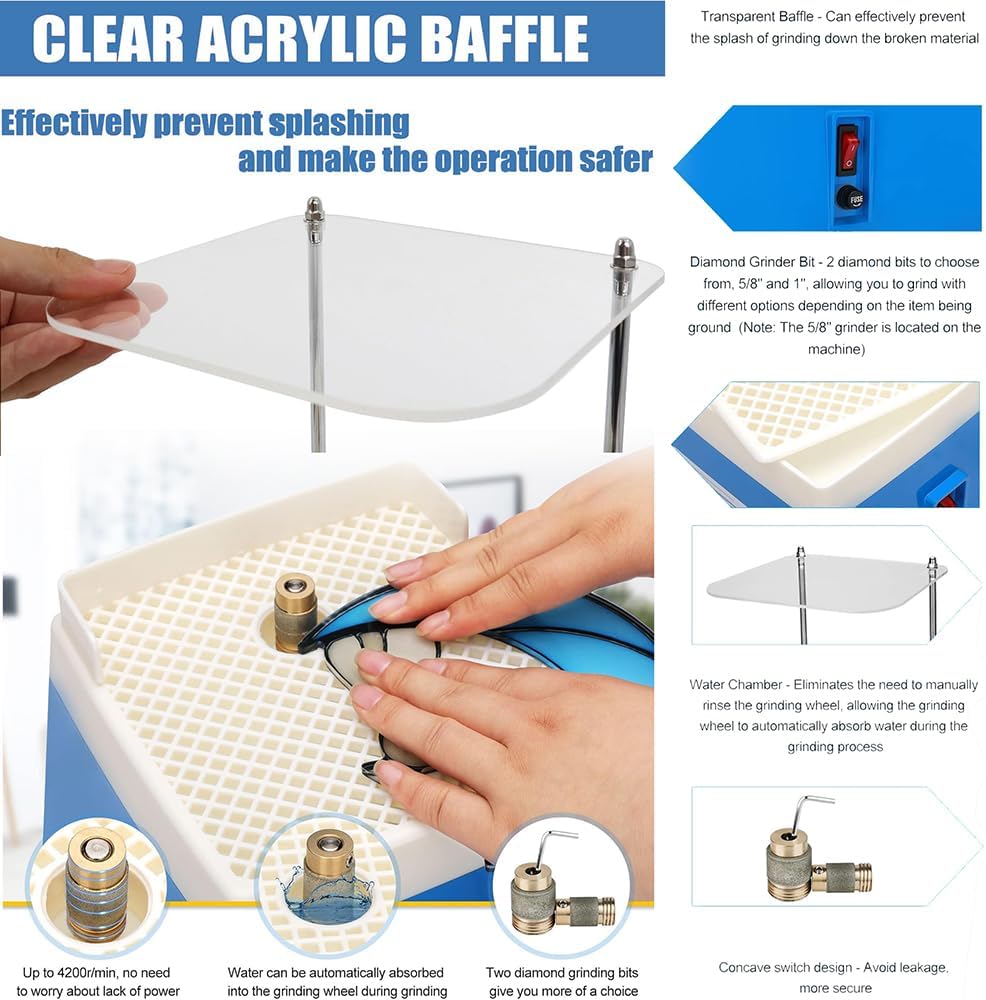 CLEAR ACRYLIC BAFFLE

Effectively prevent splashing and make the operation safer

Up to 4200r/min, no need to worry about lack of power

Water can be automatically absorbed into the grinding wheel during grinding

Two diamond grinding bits give you more of a choice

Transparent Baffle - Can effectively prevent the splash of grinding down the broken material

FUSE

Diamond Grinder Bit - 2 diamond bits to choose from, 5/8" and 1", allowing you to grind with different options depending on the item being ground (Note: The 5/8" grinder is located on the machine)

Water Chamber - Eliminates the need to manually rinse the grinding wheel, allowing the grinding wheel to automatically absorb water during the grinding process

Concave switch design - Avoid leakage, more secure