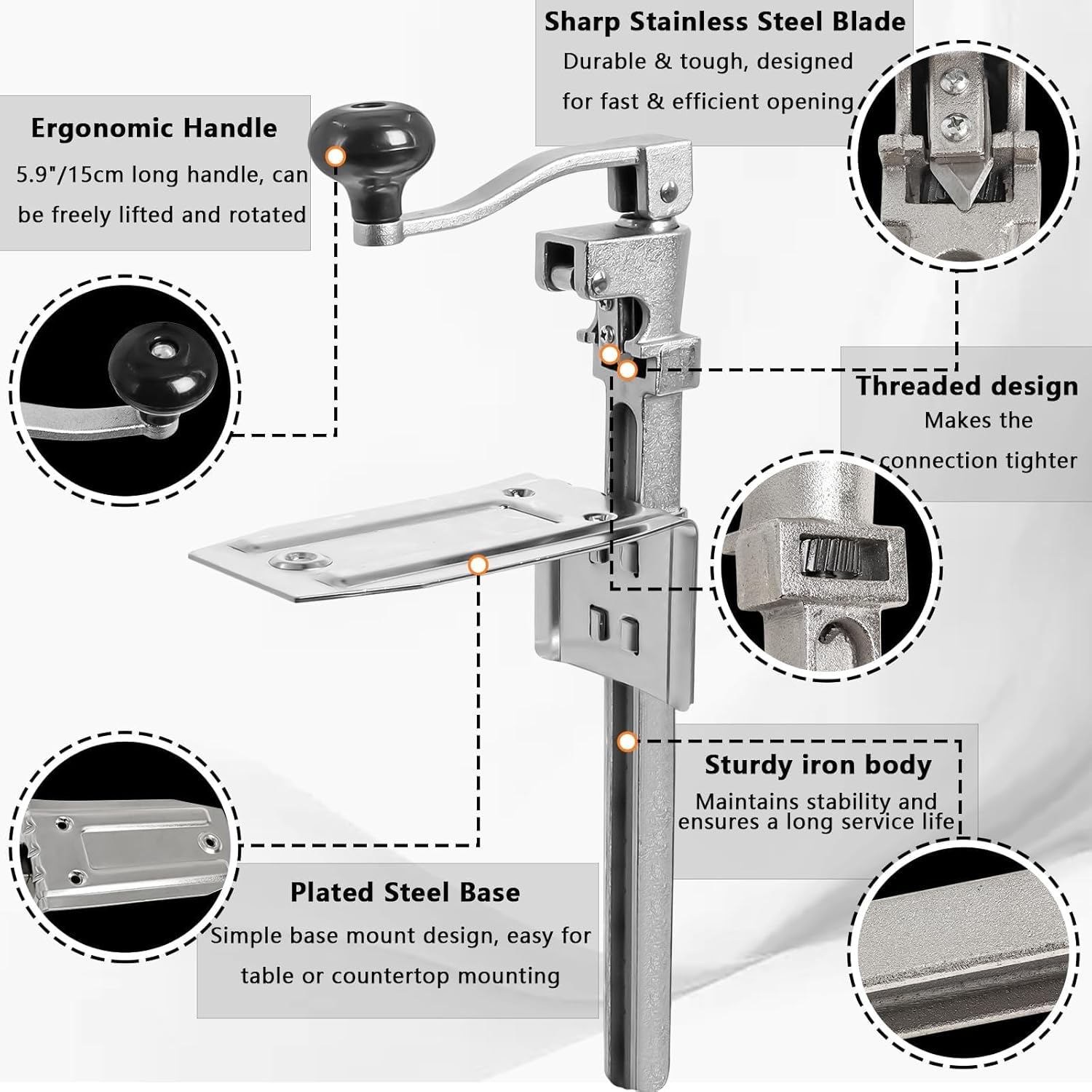 Sharp Stainless Steel Blade
Durable & tough, designed for fast & efficient opening

Ergonomic Handle
5.9"/15cm long handle, can be freely lifted and rotated

Threaded design
Makes the connection tighter

Sturdy iron body
Maintains stability and ensures a long service life

Plated Steel Base
Simple base mount design, easy for table or countertop mounting