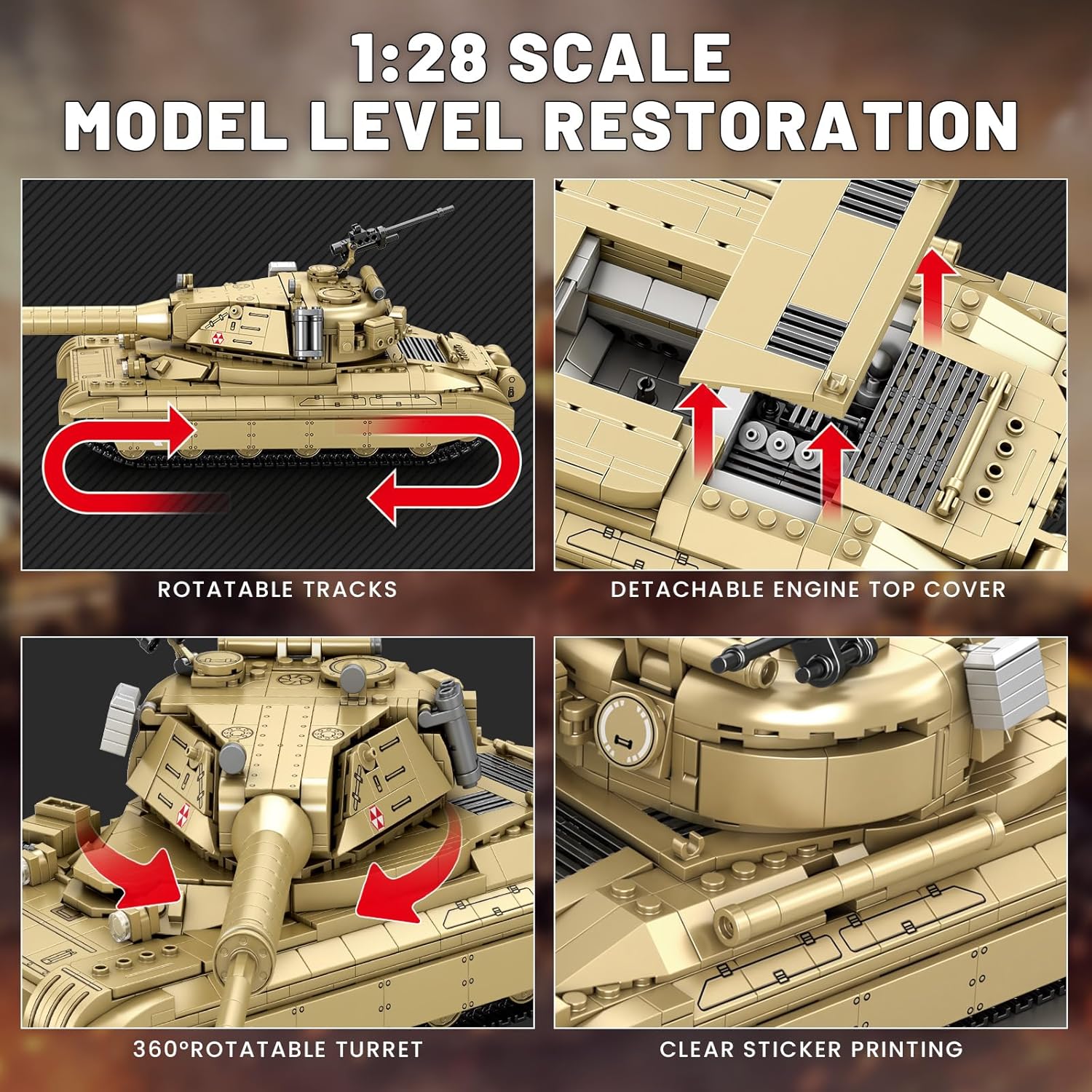 1:28 SCALE
MODEL LEVEL RESTORATION

ROTATABLE TRACKS

DETACHABLE ENGINE TOP COVER

360°ROTATABLE TURRET

CLEAR STICKER PRINTING