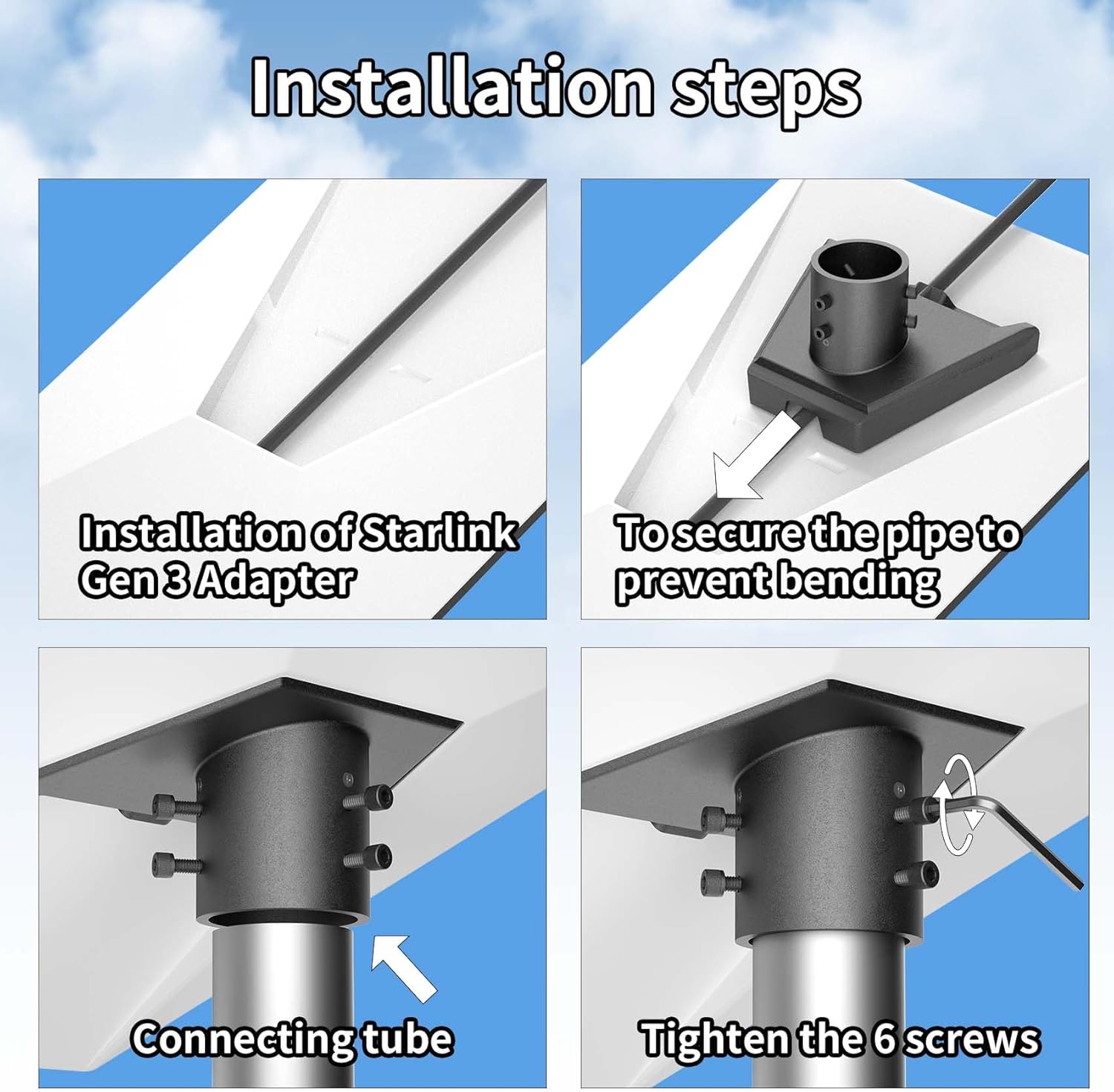 Installation steps

Installation of Starlink Gen 3 Adapter

To secure the pipe to prevent bending

Connecting tube

Tighten the 6 screws