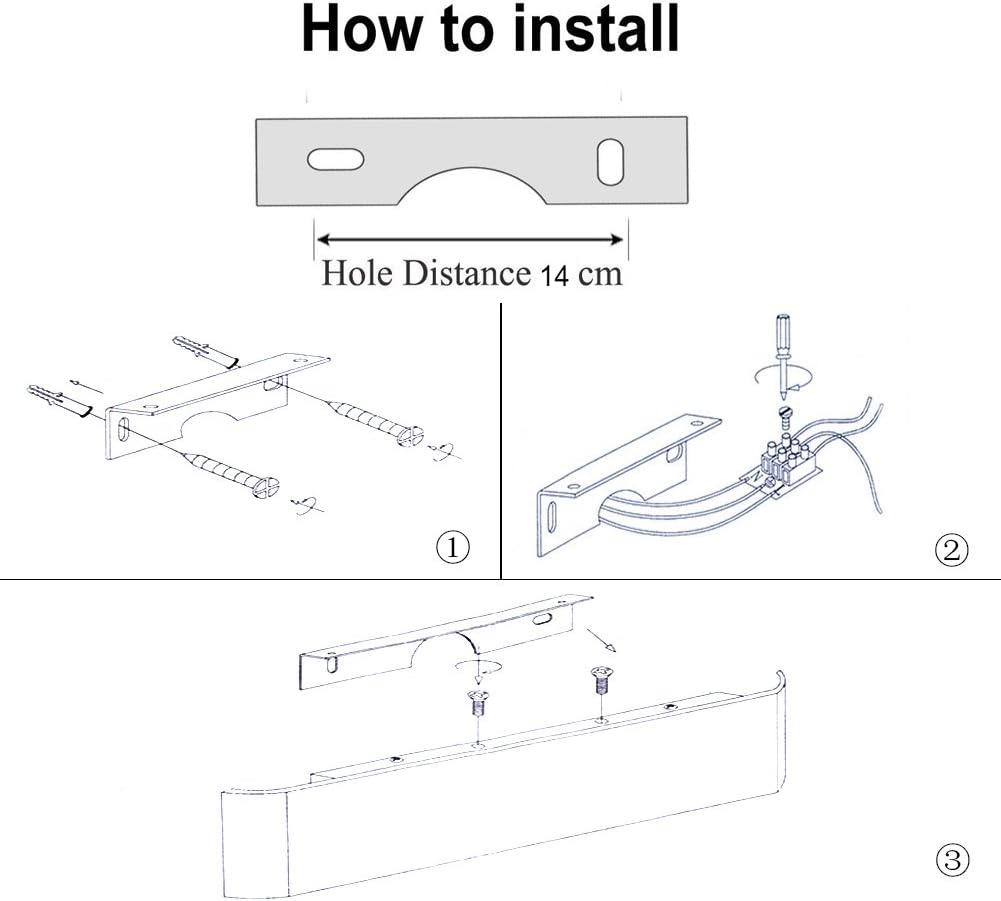 How to install

Hole Distance 14 cm

①

②

③